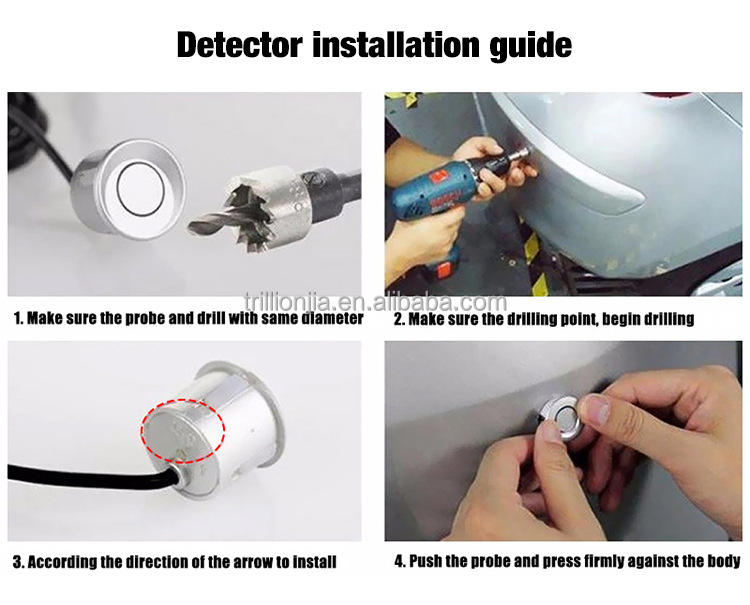 Detector installation guide

trillionjia.en.alibaba.com

1. Make sure the probe and drill with same diameter

2. Make sure the drilling point, begin drilling

3. According the direction of the arrow to install

4. Push the probe and press firmly against the body