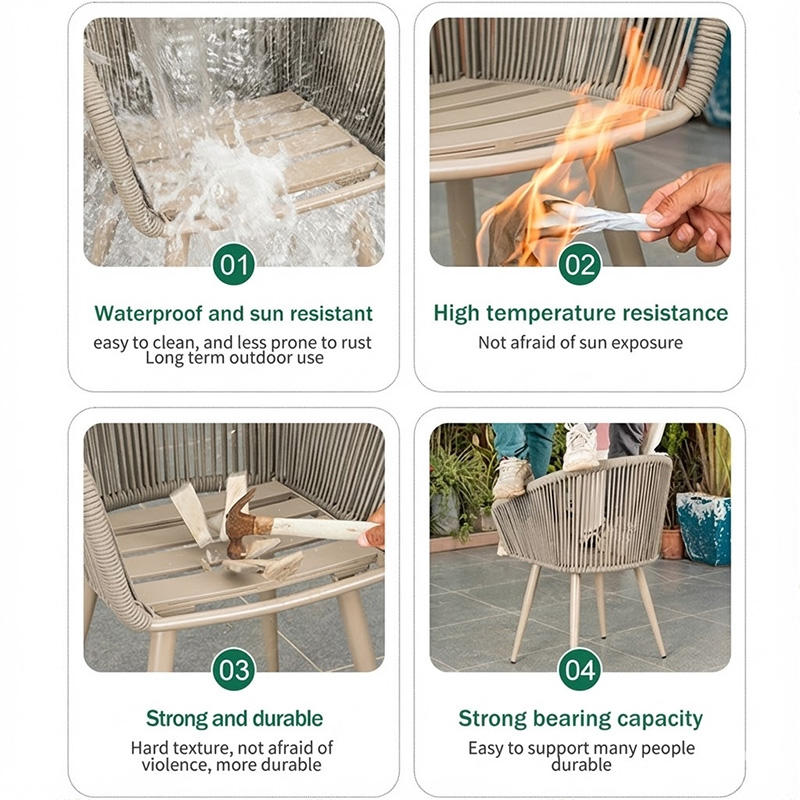 01

Waterproof and sun resistant

easy to clean, and less prone to rust
Long term outdoor use

02

High temperature resistance

Not afraid of sun exposure

03

Strong and durable

Hard texture, not afraid of violence, more durable

04

Strong bearing capacity

Easy to support many people durable