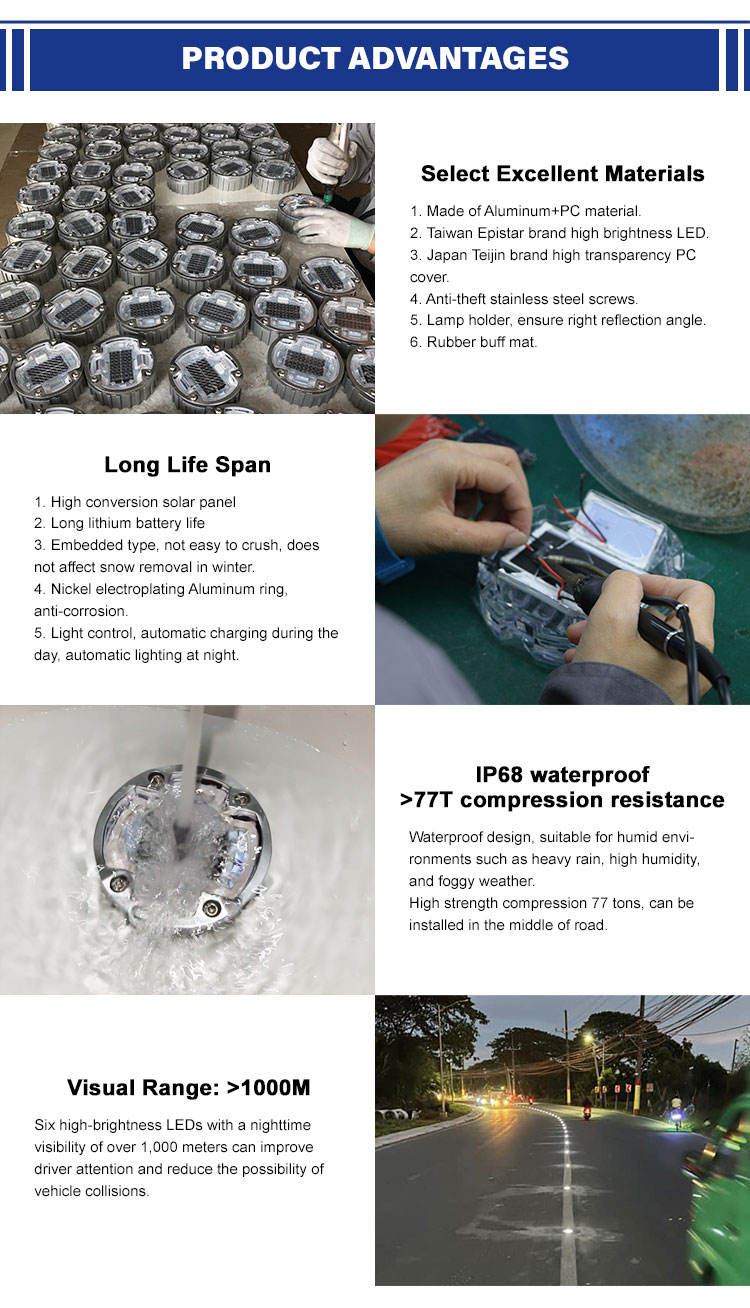 PRODUCT ADVANTAGES

Select Excellent Materials

1. Made of Aluminum+PC material.
2. Taiwan Epistar brand high brightness LED.
3. Japan Teijin brand high transparency PC cover.
4. Anti-theft stainless steel screws.
5. Lamp holder, ensure right reflection angle.
6. Rubber buff mat.

Long Life Span

1. High conversion solar panel
2. Long lithium battery life
3. Embedded type, not easy to crush, does not affect snow removal in winter.
4. Nickel electroplating Aluminum ring, anti-corrosion.
5. Light control, automatic charging during the day, automatic lighting at night.

IP68 waterproof
>77T compression resistance

Waterproof design, suitable for humid environments such as heavy rain, high humidity, and foggy weather.
High strength compression 77 tons, can be installed in the middle of road.

Visual Range: >1000M

Six high-brightness LEDs with a nighttime visibility of over 1,000 meters can improve driver attention and reduce the possibility of vehicle collisions.