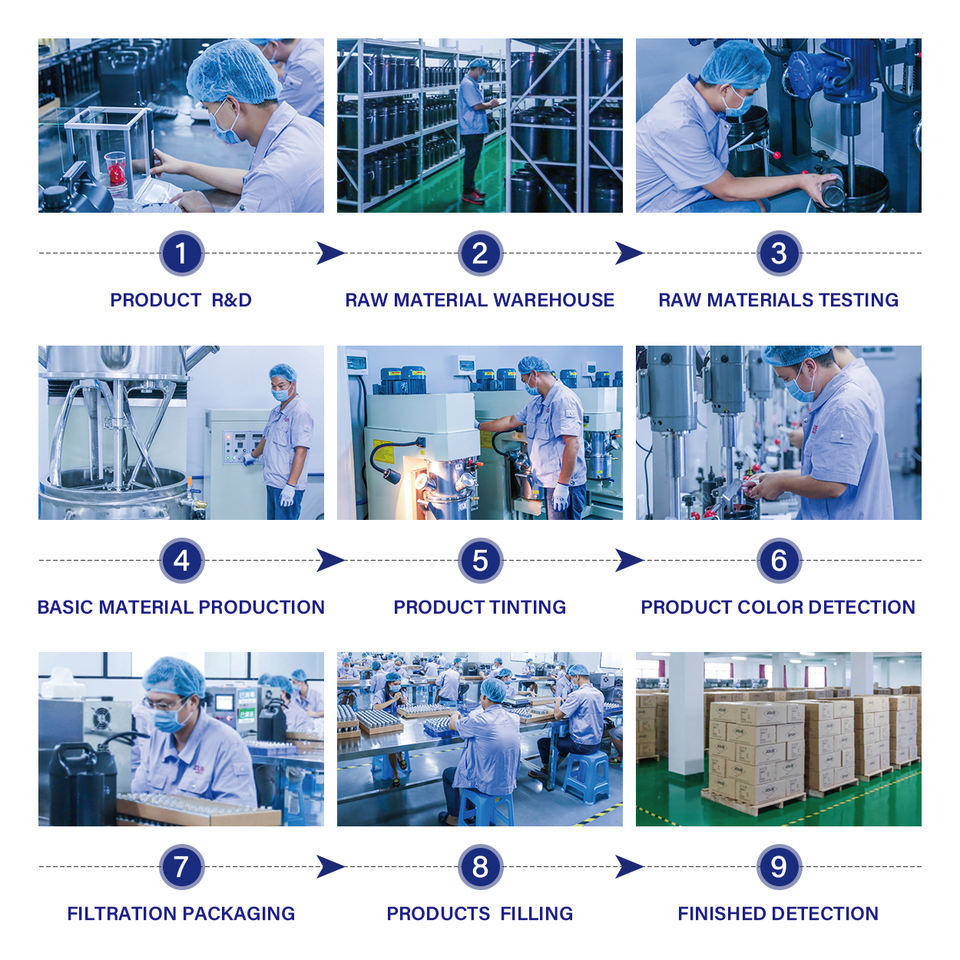 1
PRODUCT R&D

2
RAW MATERIAL WAREHOUSE

3
RAW MATERIALS TESTING

4
BASIC MATERIAL PRODUCTION

5
PRODUCT TINTING

6
PRODUCT COLOR DETECTION

7
FILTRATION PACKAGING

8
PRODUCTS FILLING

9
FINISHED DETECTION