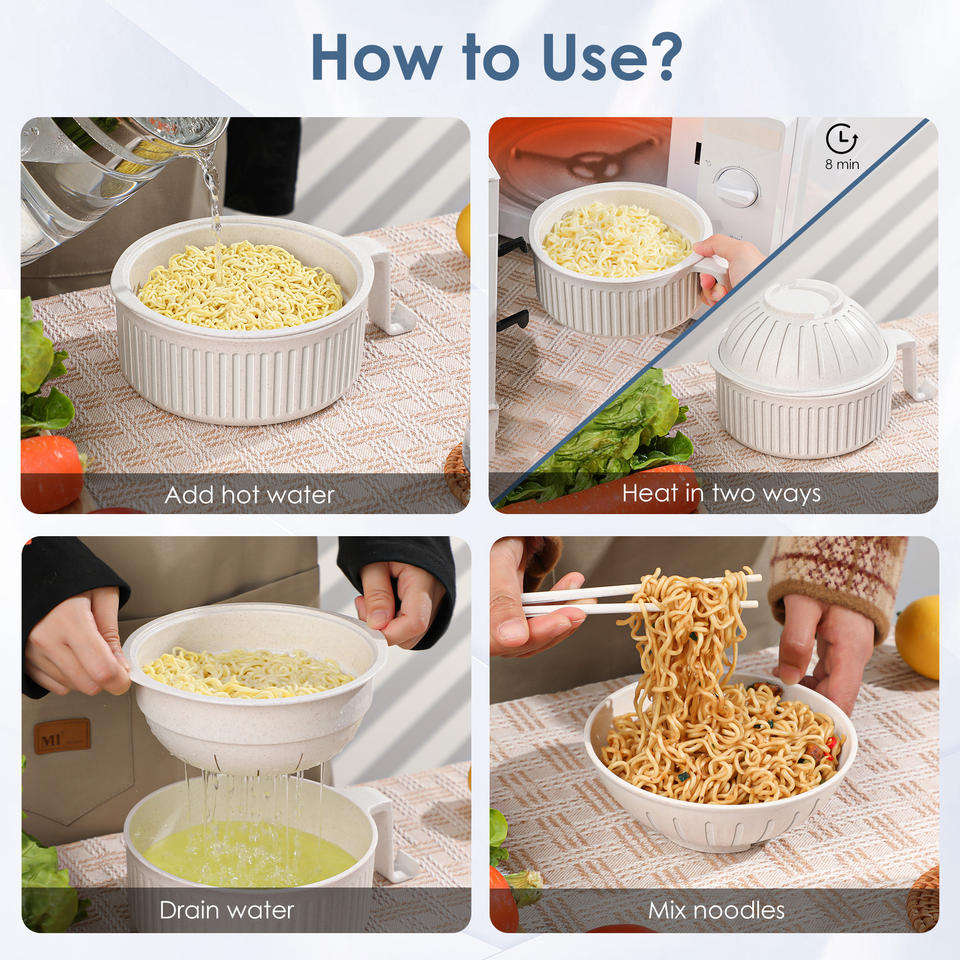 How to Use?

Add hot water

8 min

Heat in two ways

MI

Drain water

Mix noodles