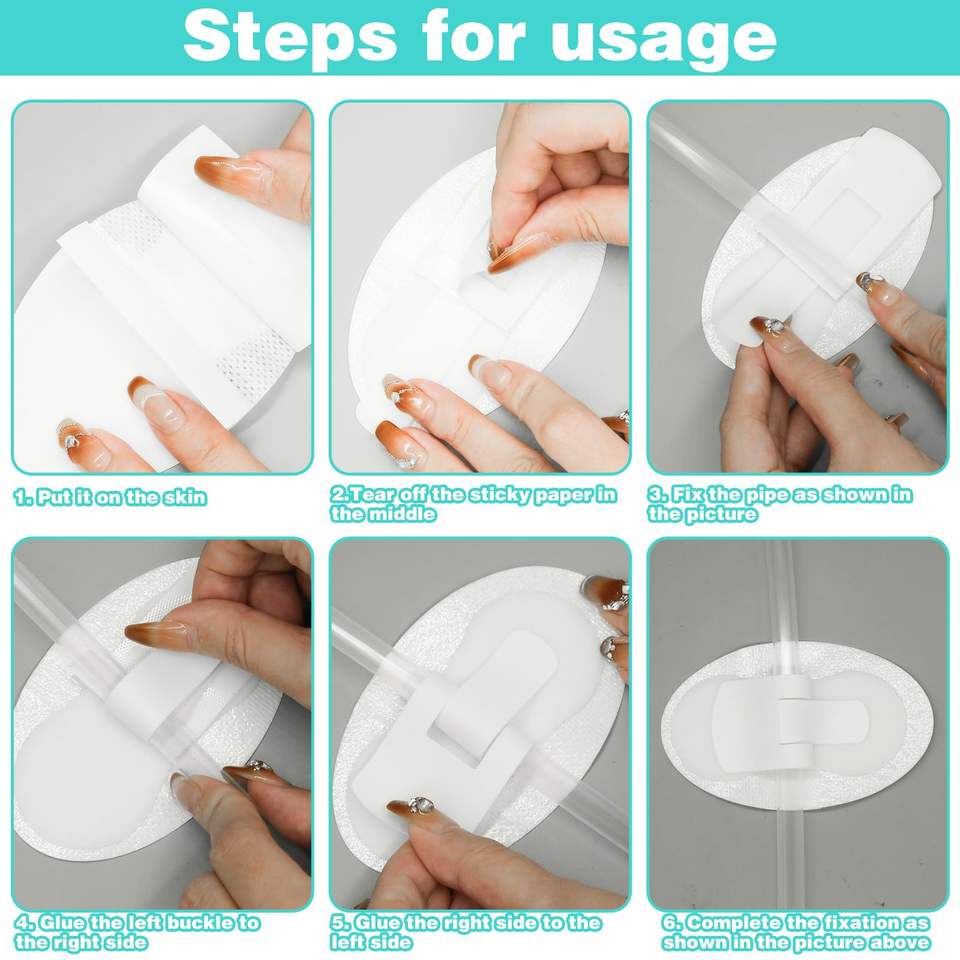 Steps for usage

1. Put it on the skin

2.Tear off the sticky paper in the middle

3. Fix the pipe as shown in the picture

4. Glue the left buckle to the right side

5. Glue the right side to the left side

6. Complete the fixation as shown in the picture above