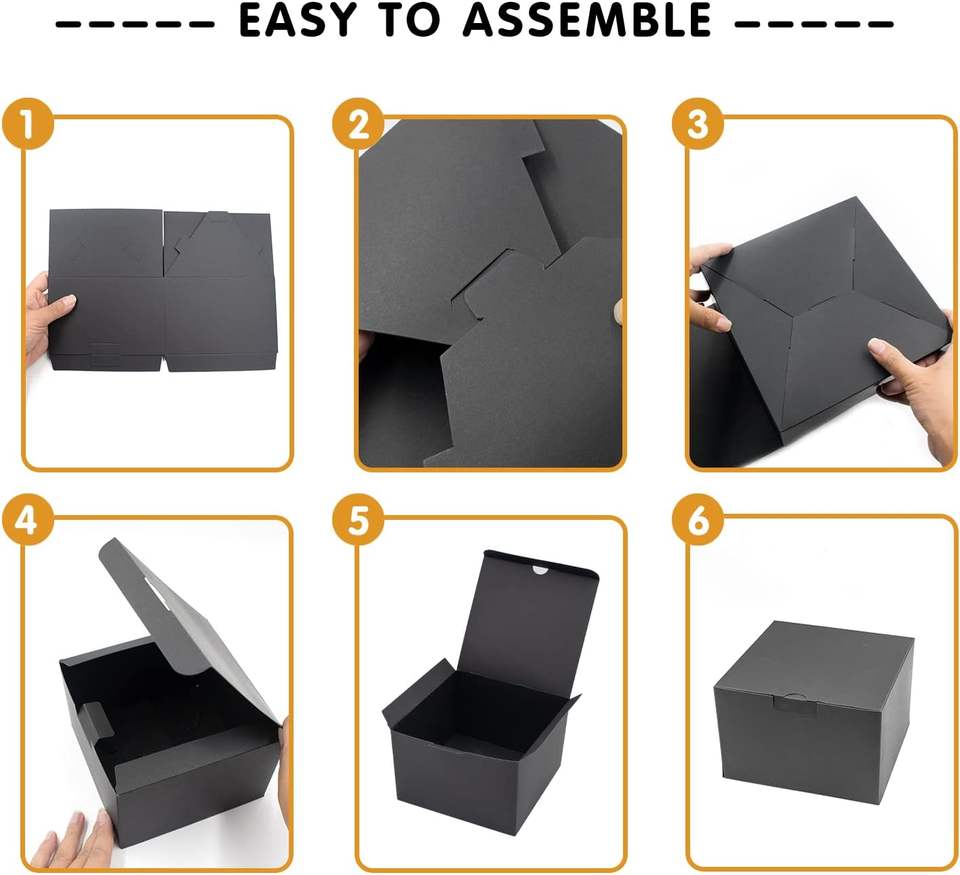 ----- EASY TO ASSEMBLE -----

1

2

3

4

5

6