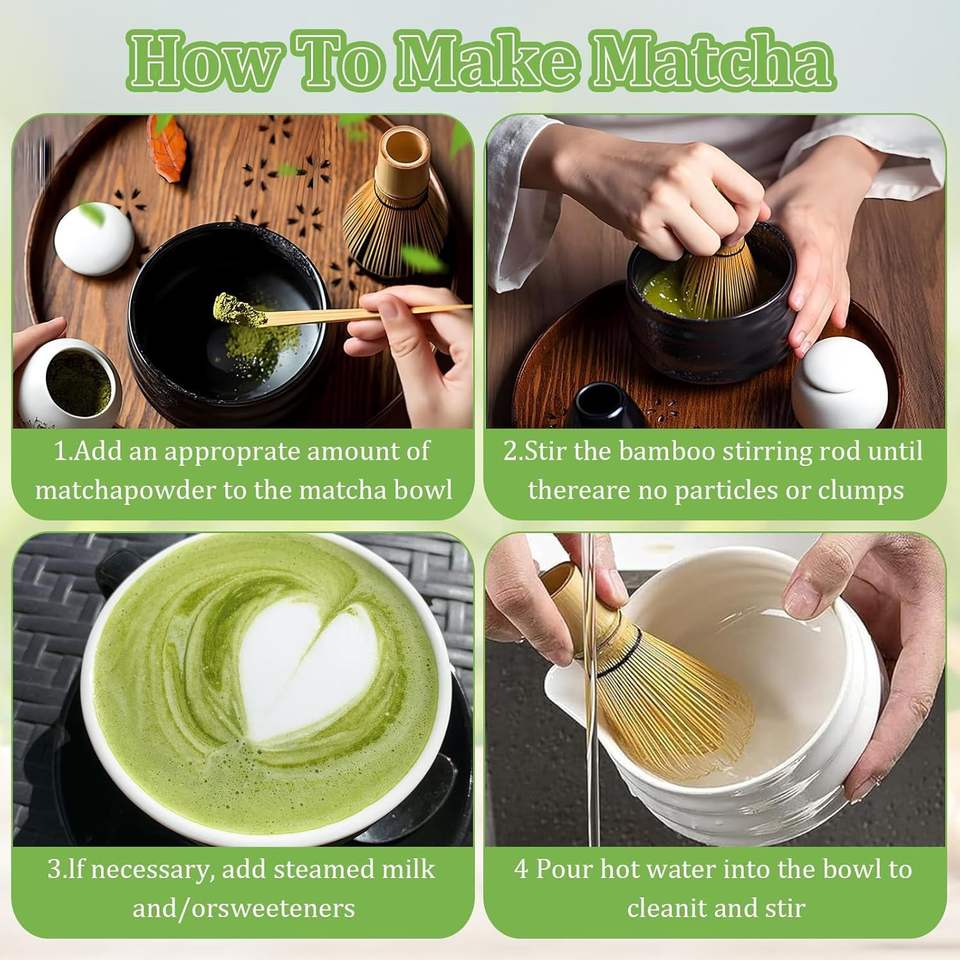 How To Make Matcha

1.Add an approprate amount of matchapowder to the matcha bowl

2.Stir the bamboo stirring rod until thereare no particles or clumps

3.lf necessary, add steamed milk and/orsweeteners

4 Pour hot water into the bowl to cleanit and stir