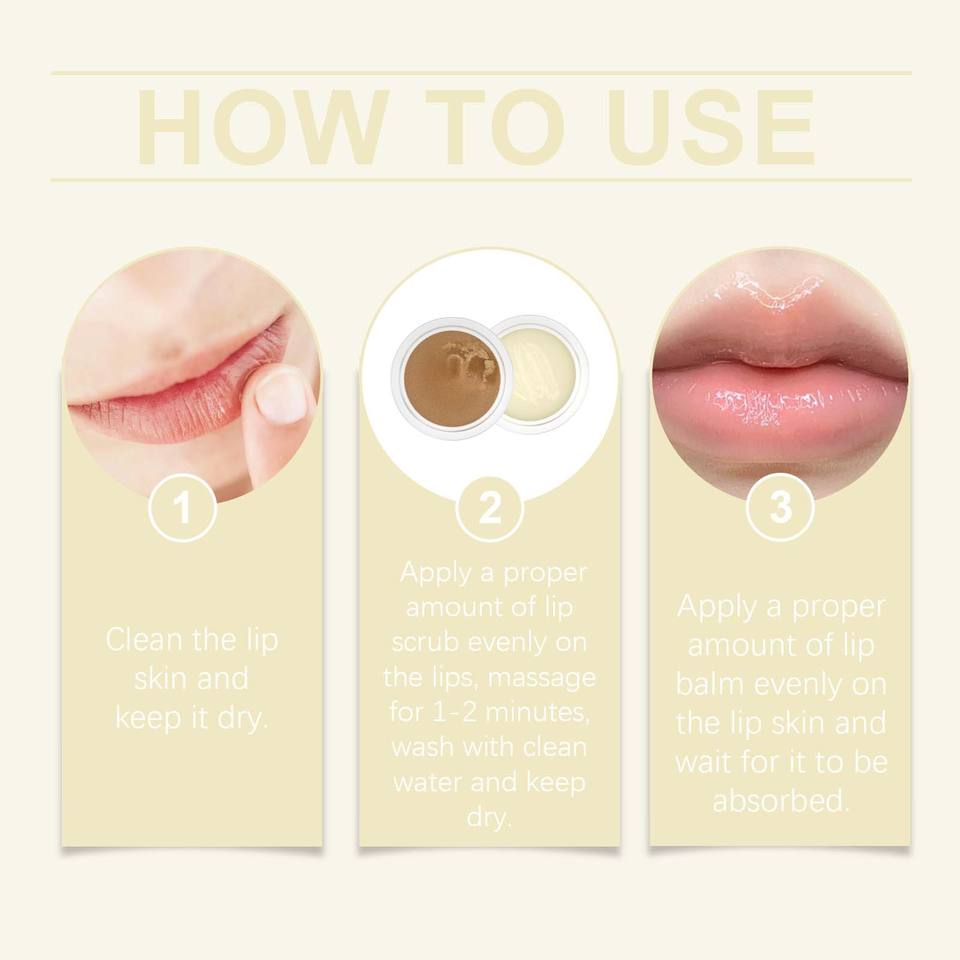 HOW TO USE

1

Clean the lip skin and keep it dry.

2

Apply a proper amount of lip scrub evenly on the lips, massage for 1-2 minutes, wash with clean water and keep dry.

3

Apply a proper amount of lip balm evenly on the lip skin and wait for it to be absorbed.