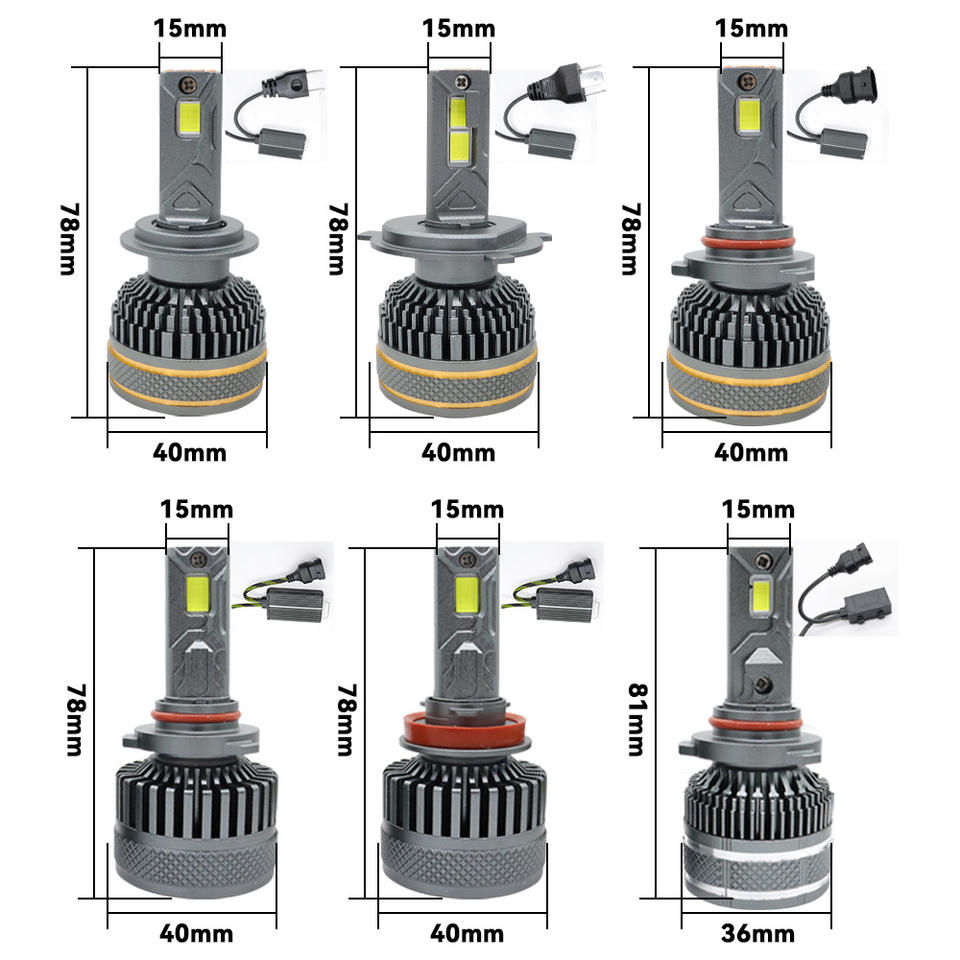 15mm
78mm
40mm

15mm
78mm
40mm

15mm
78mm
40mm

15mm
78mm
40mm

15mm
78mm
40mm

15mm
81mm
36mm