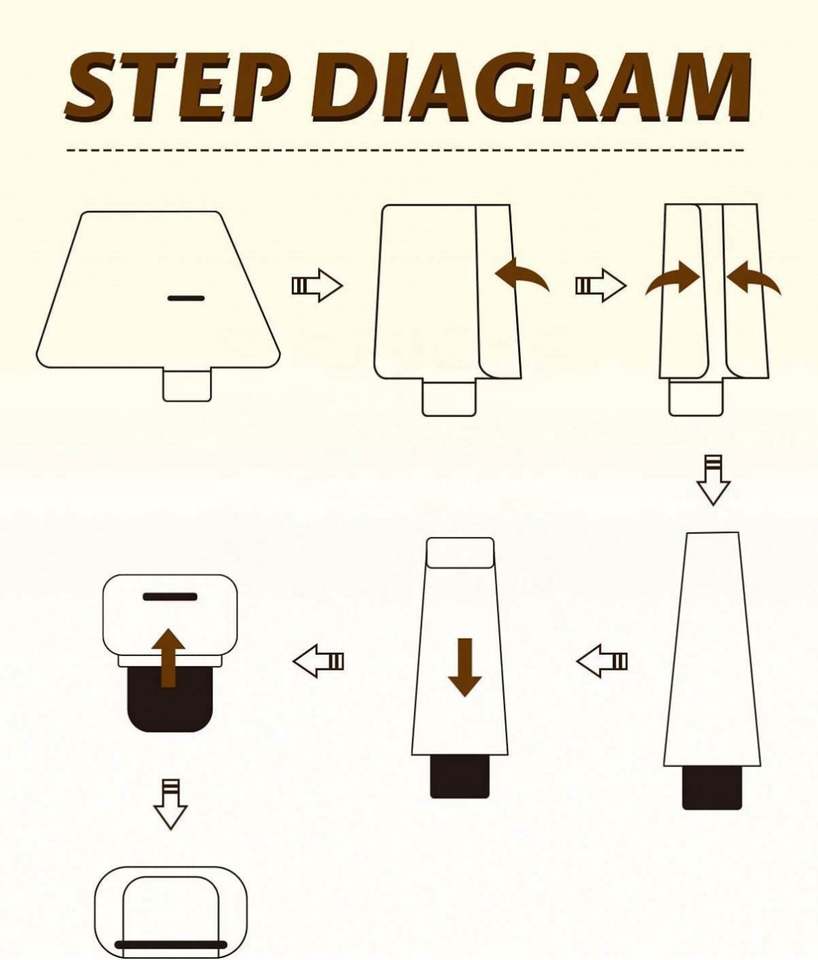 STEP DIAGRAM