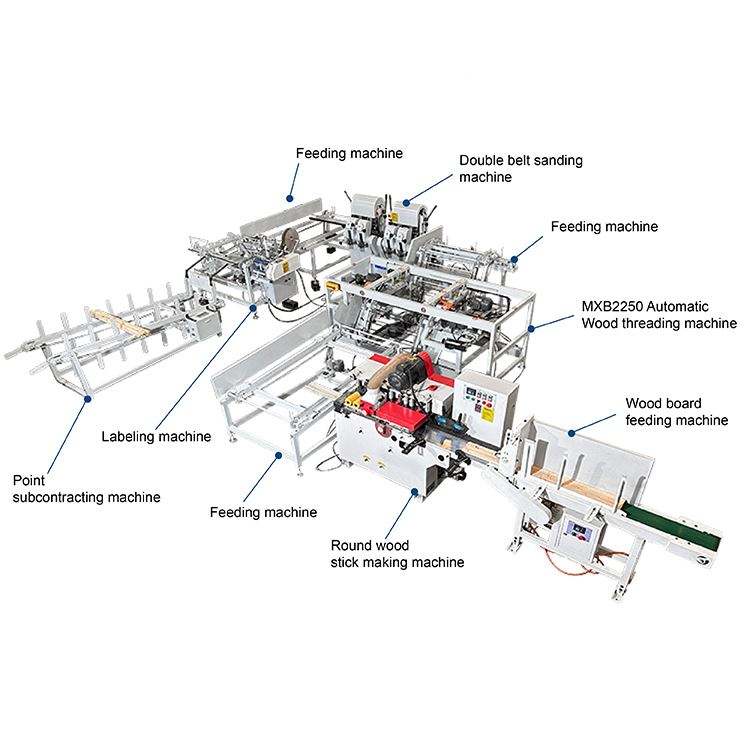 Feeding machine

Double belt sanding machine

Feeding machine

MXB2250 Automatic Wood threading machine

Wood board feeding machine

Labeling machine

Point subcontracting machine

Feeding machine

Round wood stick making machine