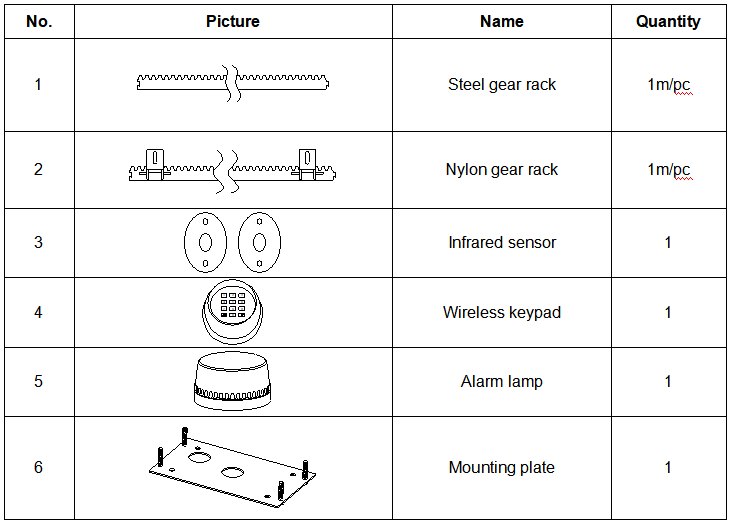 | No. | Picture | Name | Quantity |
|---|---|---|---|
| 1 | | Steel gear rack | 1m/pc |
| 2 | | Nylon gear rack | 1m/pc |
| 3 | | Infrared sensor | 1 |
| 4 | | Wireless keypad | 1 |
| 5 | | Alarm lamp | 1 |
| 6 | | Mounting plate | 1 |