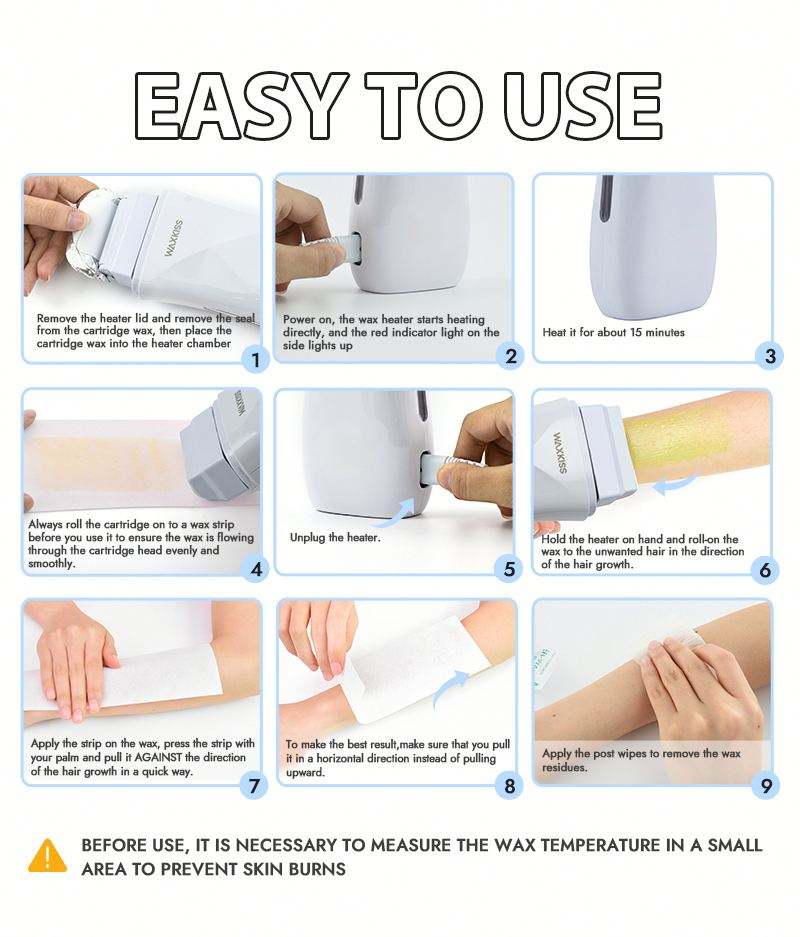 EASY TO USE

WAXKISS

Remove the heater lid and remove the seal from the cartridge wax, then place the cartridge wax into the heater chamber

1

Power on, the wax heater starts heating directly, and the red indicator light on the side lights up

2

Heat it for about 15 minutes

3

WAXKISS

Always roll the cartridge on to a wax strip before you use it to ensure the wax is flowing through the cartridge head evenly and smoothly.

4

Unplug the heater.

5

WAXKISS

Hold the heater on hand and roll-on the wax to the unwanted hair in the direction of the hair growth.

6

Apply the strip on the wax, press the strip with your palm and pull it AGAINST the direction of the hair growth in a quick way.

7

To make the best result,make sure that you pull it in a horizontal direction instead of pulling upward.

8

Apply the post wipes to remove the wax residues.

9

BEFORE USE, IT IS NECESSARY TO MEASURE THE WAX TEMPERATURE IN A SMALL AREA TO PREVENT SKIN BURNS