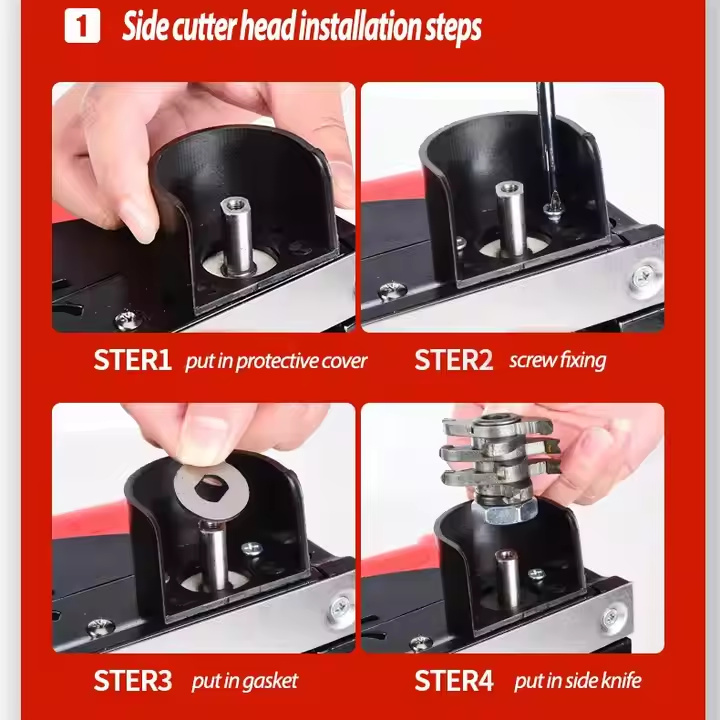 1 Side cutter head installation steps

STER1 put in protective cover

STER2 screw fixing

STER3 put in gasket

STER4 put in side knife