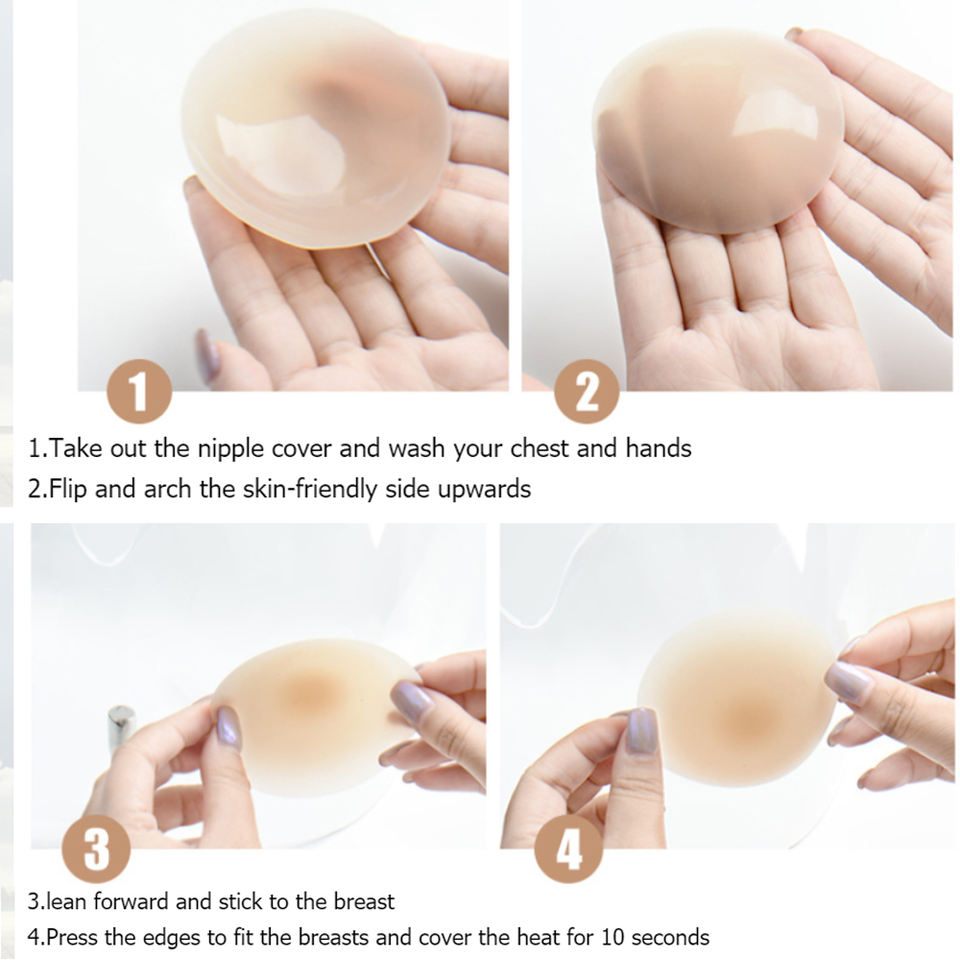 1

2

1.Take out the nipple cover and wash your chest and hands
2.Flip and arch the skin-friendly side upwards

3

4

3.lean forward and stick to the breast
4.Press the edges to fit the breasts and cover the heat for 10 seconds