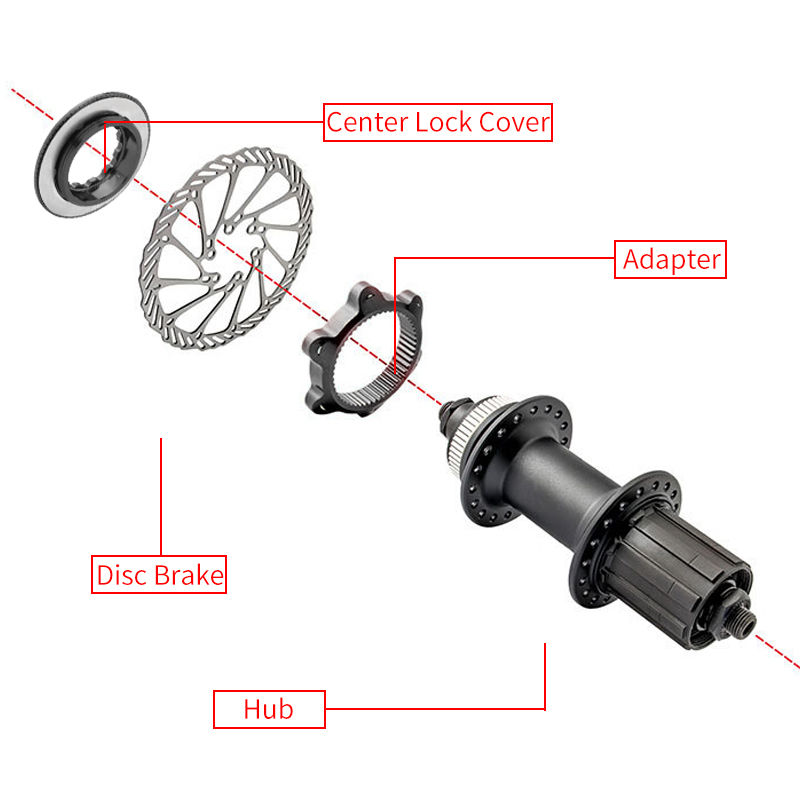 Center Lock Cover

Adapter

Disc Brake

Hub