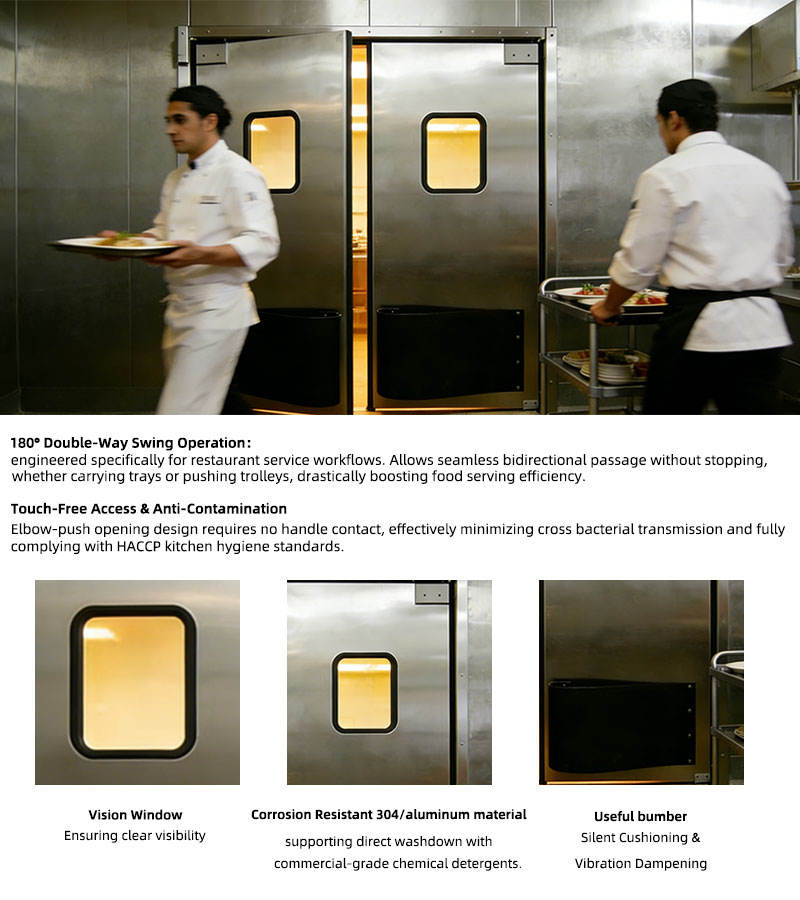 180° Double-Way Swing Operation:
engineered specifically for restaurant service workflows. Allows seamless bidirectional passage without stopping, whether carrying trays or pushing trolleys, drastically boosting food serving efficiency.

Touch-Free Access & Anti-Contamination
Elbow-push opening design requires no handle contact, effectively minimizing cross bacterial transmission and fully complying with HACCP kitchen hygiene standards.

Vision Window
Ensuring clear visibility

Corrosion Resistant 304/aluminum material
supporting direct washdown with commercial-grade chemical detergents.

Useful bumber
Silent Cushioning & Vibration Dampening