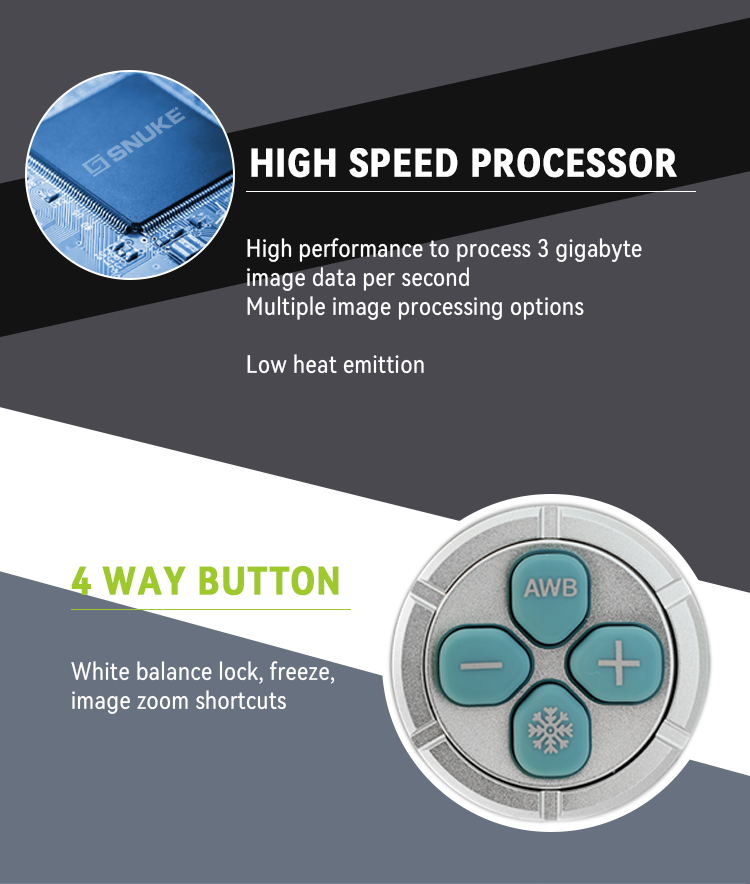 SNUKE

HIGH SPEED PROCESSOR

High performance to process 3 gigabyte image data per second
Multiple image processing options

Low heat emittion

4 WAY BUTTON

White balance lock, freeze, image zoom shortcuts

AWB
−
+