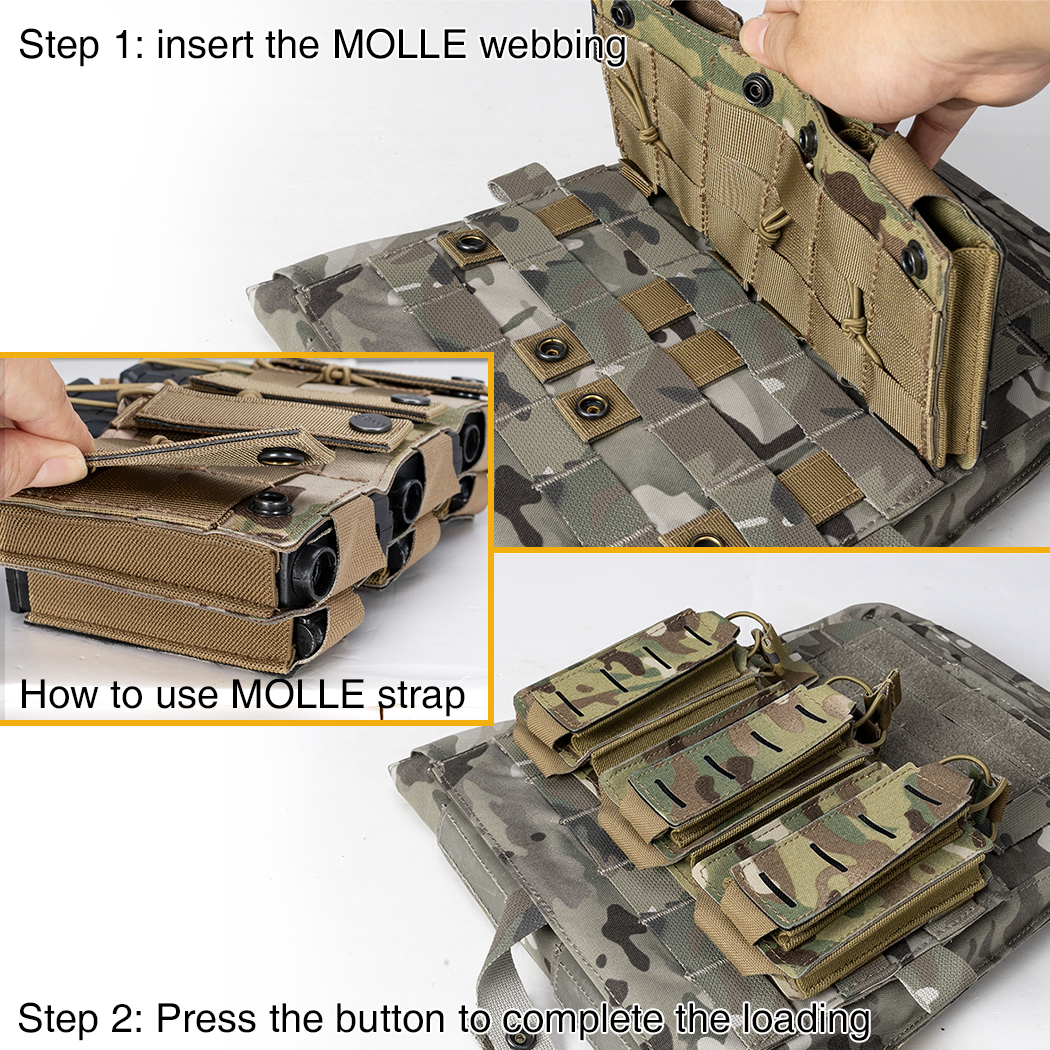 Step 1: insert the MOLLE webbing

How to use MOLLE strap

Step 2: Press the button to complete the loading