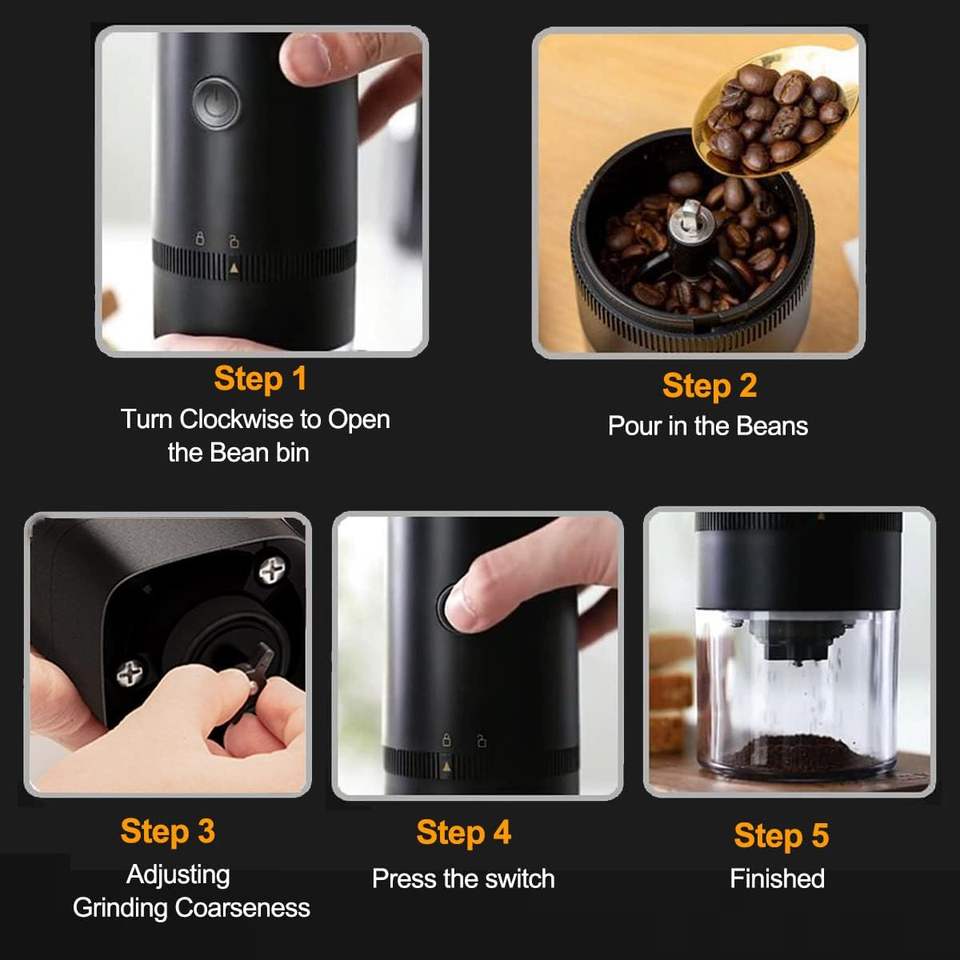 Step 1
Turn Clockwise to Open the Bean bin

Step 2
Pour in the Beans

Step 3
Adjusting Grinding Coarseness

Step 4
Press the switch

Step 5
Finished