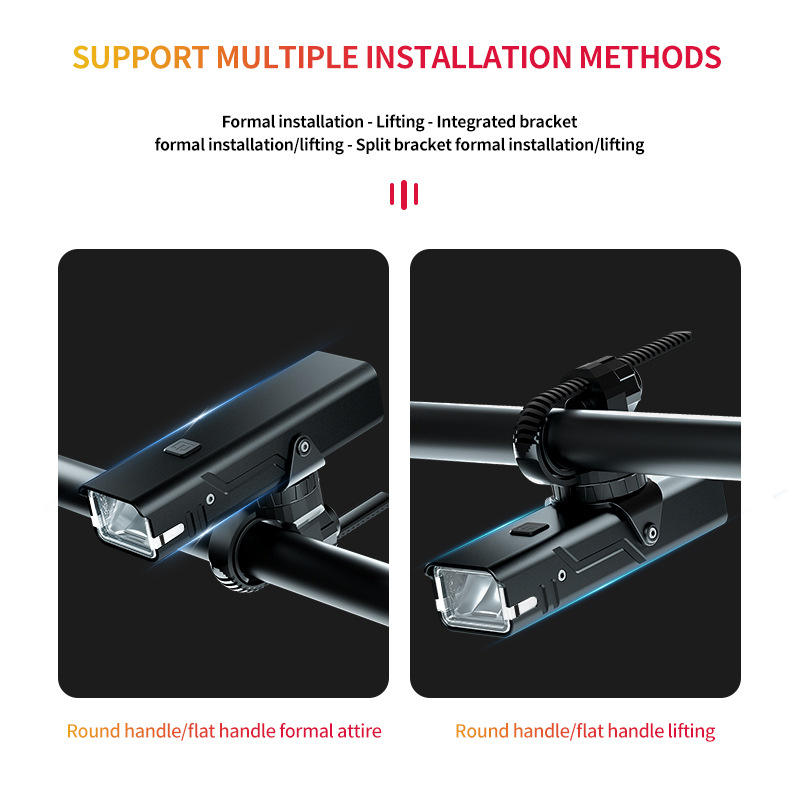 SUPPORT MULTIPLE INSTALLATION METHODS

Formal installation - Lifting - Integrated bracket
formal installation/lifting - Split bracket formal installation/lifting

Round handle/flat handle formal attire

Round handle/flat handle lifting