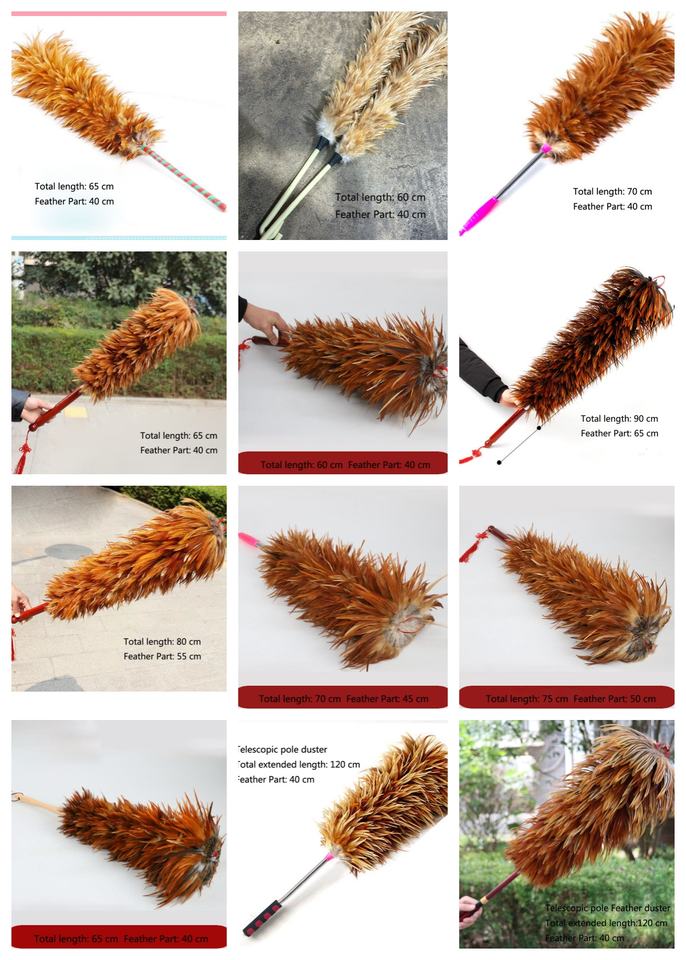 Total length: 65 cm
Feather Part: 40 cm

Total length: 60 cm
Feather Part: 40 cm

Total length: 70 cm
Feather Part: 40 cm

Total length: 65 cm
Feather Part: 40 cm

Total length: 60 cm Feather Part: 40 cm

Total length: 90 cm
Feather Part: 65 cm

Total length: 80 cm
Feather Part: 55 cm

Total length: 70 cm Feather Part: 45 cm

Total length: 75 cm Feather Part: 50 cm

Total length: 65 cm Feather Part: 40 cm

Telescopic pole duster
Total extended length: 120 cm
Feather Part: 40 cm

Telescopic pole Feather duster
Total extended length:120 cm
Feather Part: 40 cm