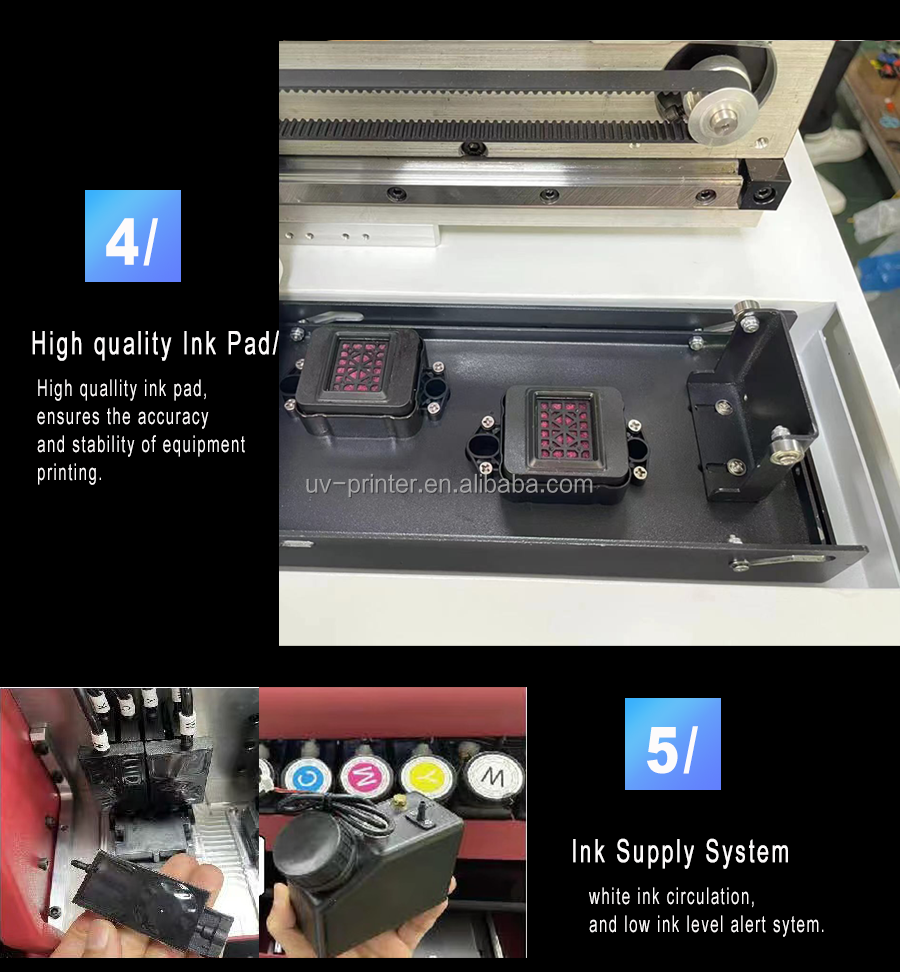 4/

High quality Ink Pad/

High quallity ink pad, ensures the accuracy and stability of equipment printing.

uv-printer.en.alibaba.com

C M Y W

5/

Ink Supply System

white ink circulation, and low ink level alert sytem.