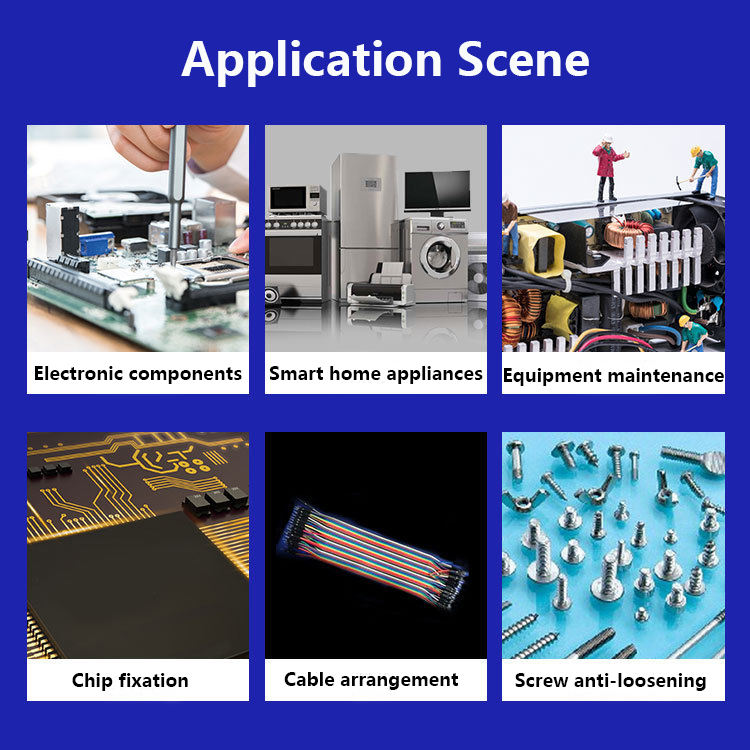 Application Scene

Electronic components

Smart home appliances

Equipment maintenance

Chip fixation

Cable arrangement

Screw anti-loosening