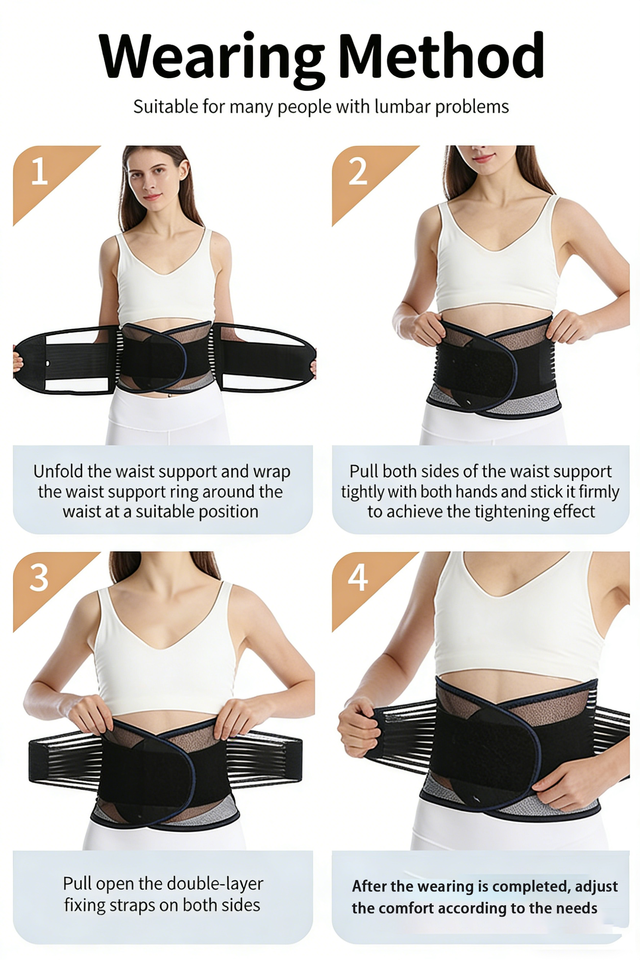 Wearing Method

Suitable for many people with lumbar problems

1

Unfold the waist support and wrap the waist support ring around the waist at a suitable position

2

Pull both sides of the waist support tightly with both hands and stick it firmly to achieve the tightening effect

3

Pull open the double-layer fixing straps on both sides

4

After the wearing is completed, adjust the comfort according to the needs