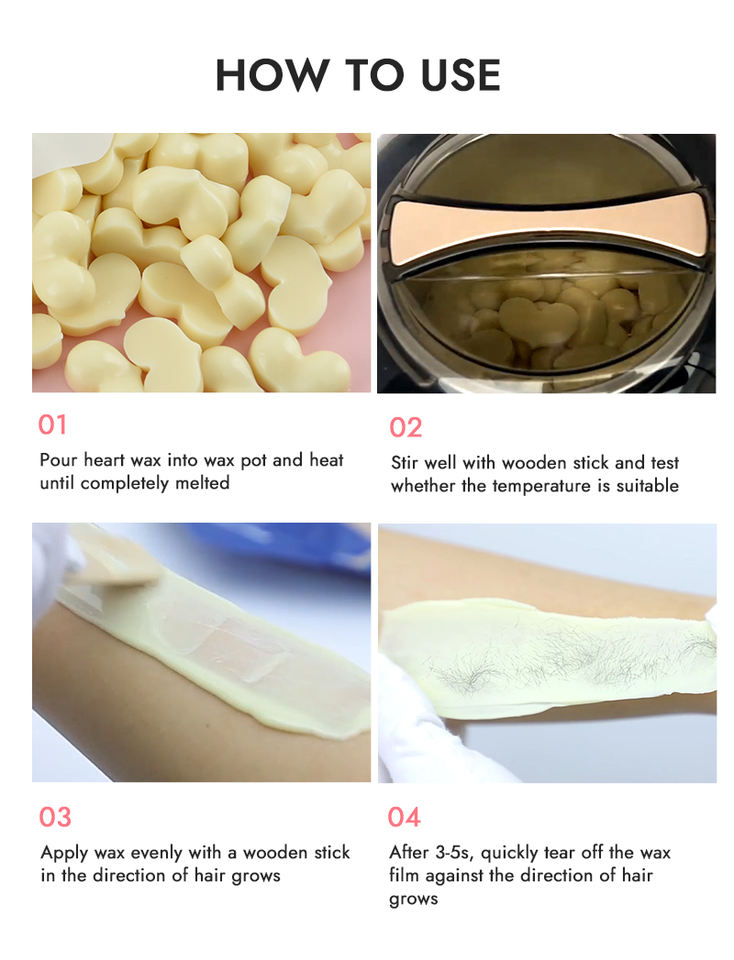 HOW TO USE

01

Pour heart wax into wax pot and heat until completely melted

02

Stir well with wooden stick and test whether the temperature is suitable

03

Apply wax evenly with a wooden stick in the direction of hair grows

04

After 3-5s, quickly tear off the wax film against the direction of hair grows