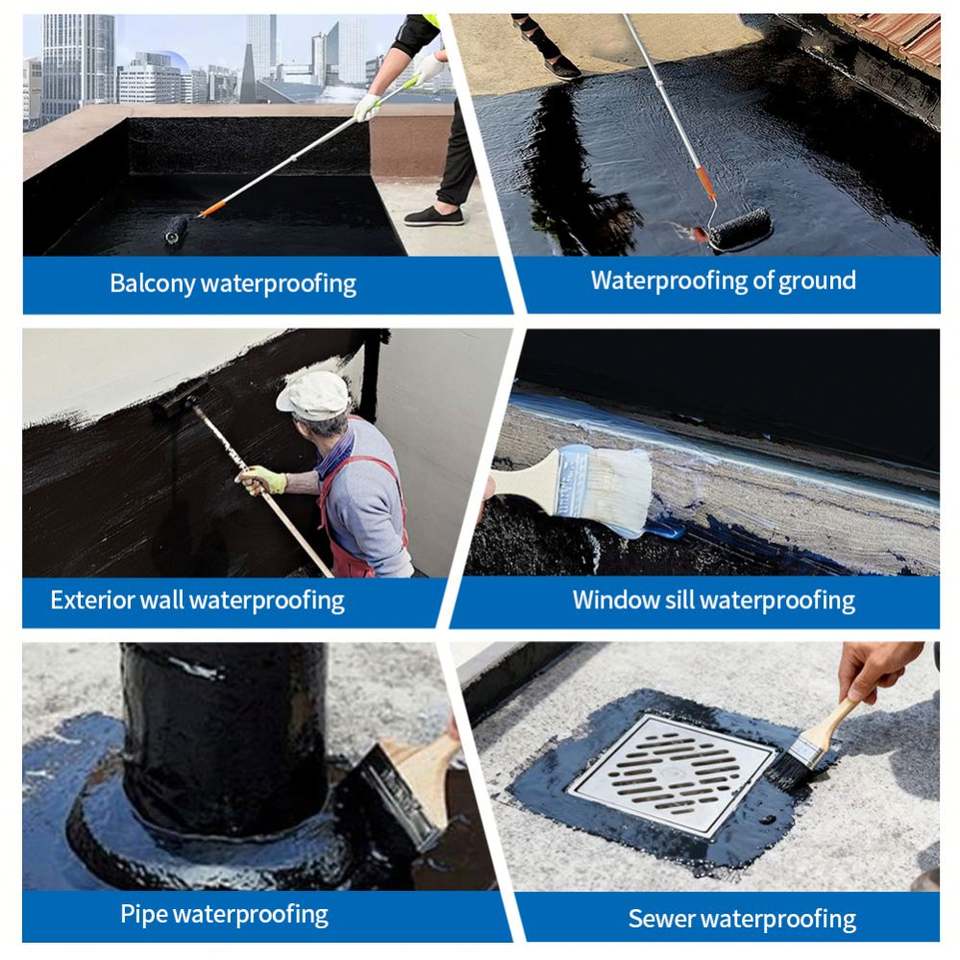 Balcony waterproofing

Waterproofing of ground

Exterior wall waterproofing

Window sill waterproofing

Pipe waterproofing

Sewer waterproofing