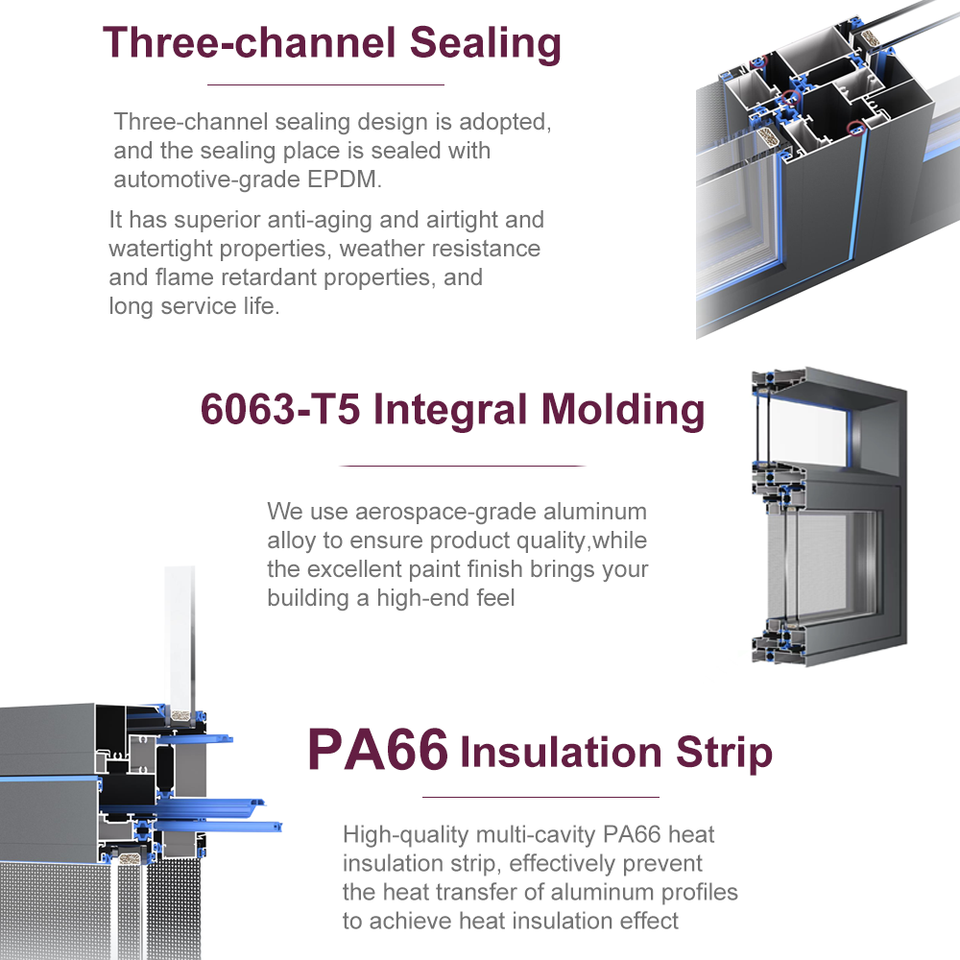 Three-channel Sealing

Three-channel sealing design is adopted, and the sealing place is sealed with automotive-grade EPDM.

It has superior anti-aging and airtight and watertight properties, weather resistance and flame retardant properties, and long service life.

6063-T5 Integral Molding

We use aerospace-grade aluminum alloy to ensure product quality,while the excellent paint finish brings your building a high-end feel

PA66 Insulation Strip

High-quality multi-cavity PA66 heat insulation strip, effectively prevent the heat transfer of aluminum profiles to achieve heat insulation effect