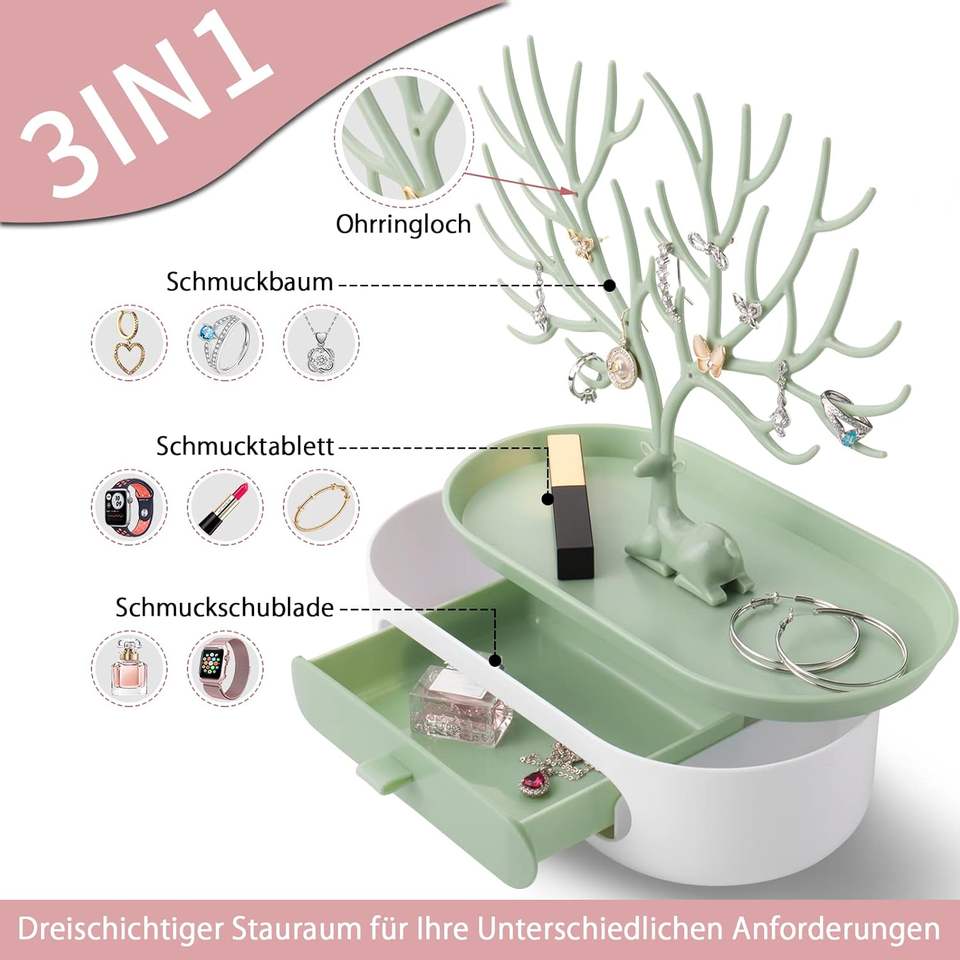 3IN1

Ohrringloch

Schmuckbaum

Schmucktablett

Schmuckschublade

Dreischichtiger Stauraum für Ihre Unterschiedlichen Anforderungen