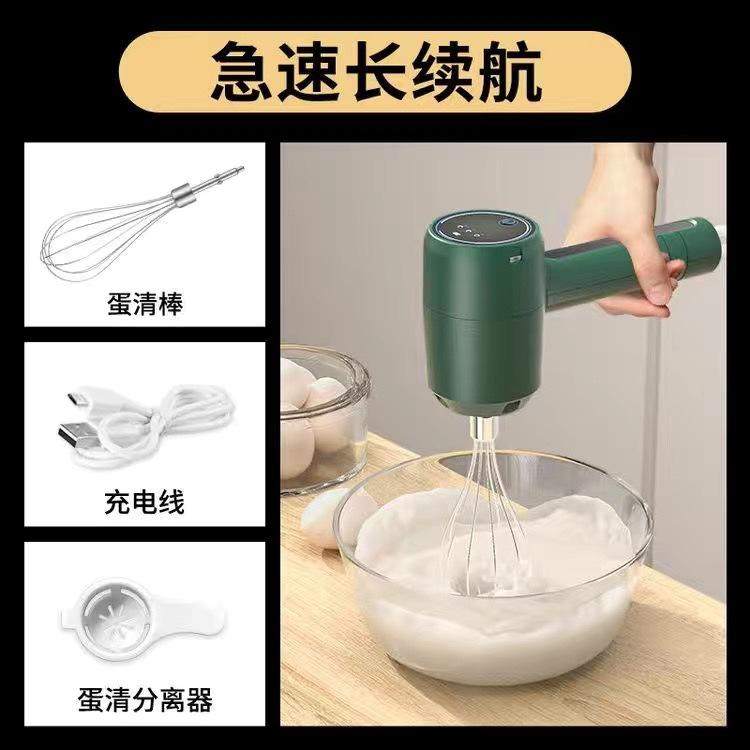 急速长续航

蛋清棒

充电线

蛋清分离器