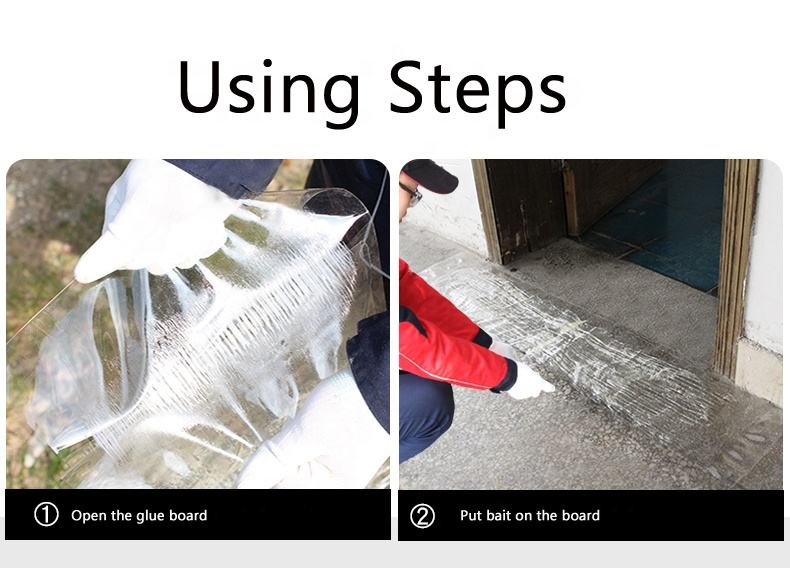 Using Steps

① Open the glue board

② Put bait on the board