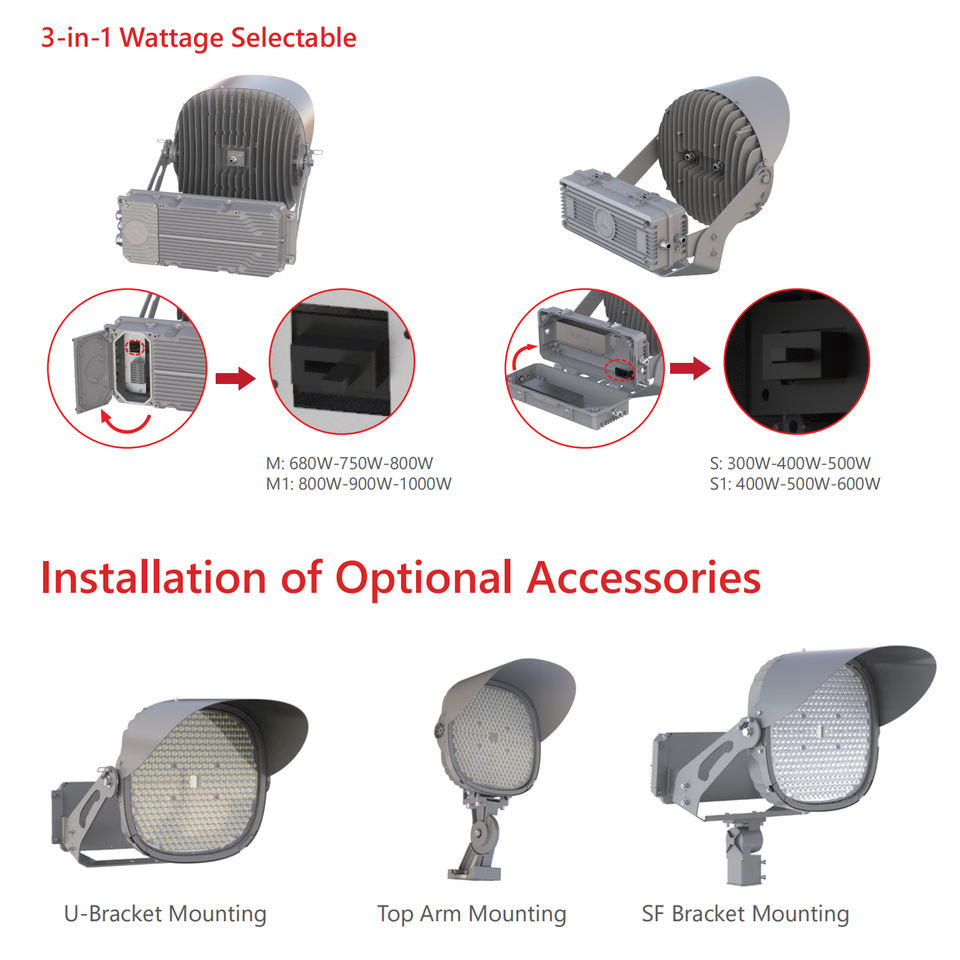 3-in-1 Wattage Selectable

M: 680W-750W-800W
M1: 800W-900W-1000W

S: 300W-400W-500W
S1: 400W-500W-600W

Installation of Optional Accessories

U-Bracket Mounting

Top Arm Mounting

SF Bracket Mounting