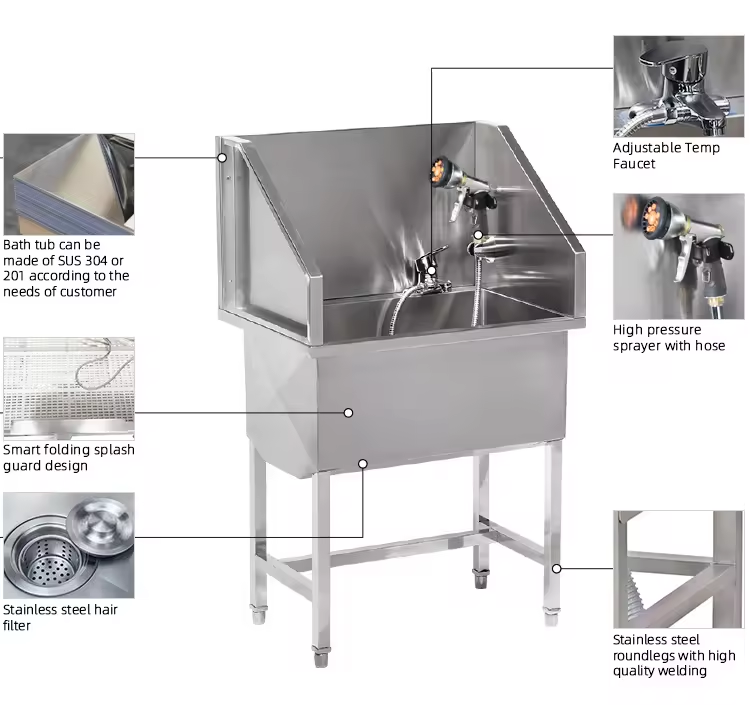 Bath tub can be made of SUS 304 or 201 according to the needs of customer

Smart folding splash guard design

Stainless steel hair filter

Adjustable Temp Faucet

High pressure sprayer with hose

Stainless steel roundlegs with high quality welding