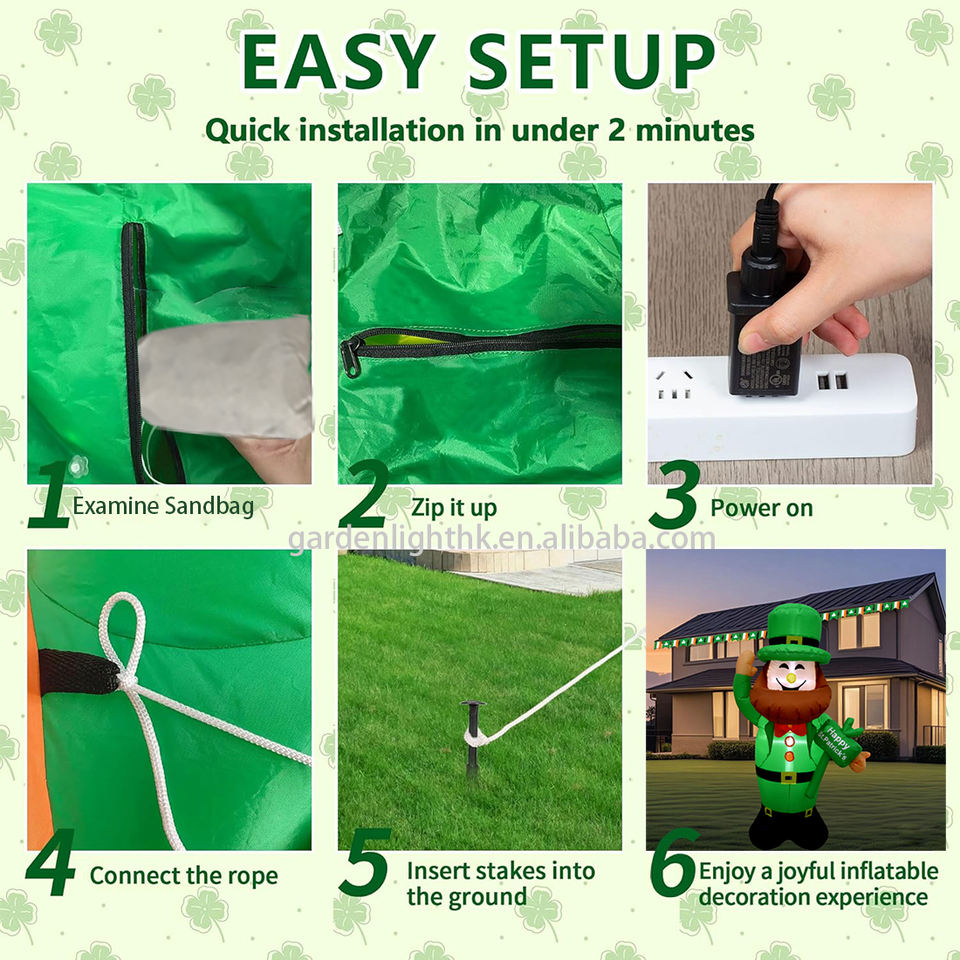 EASY SETUP

Quick installation in under 2 minutes

1 Examine Sandbag

2 Zip it up

3 Power on

gardenlighthk.en.alibaba.com

4 Connect the rope

5 Insert stakes into the ground

Happy St.Patrick's

6 Enjoy a joyful inflatable decoration experience