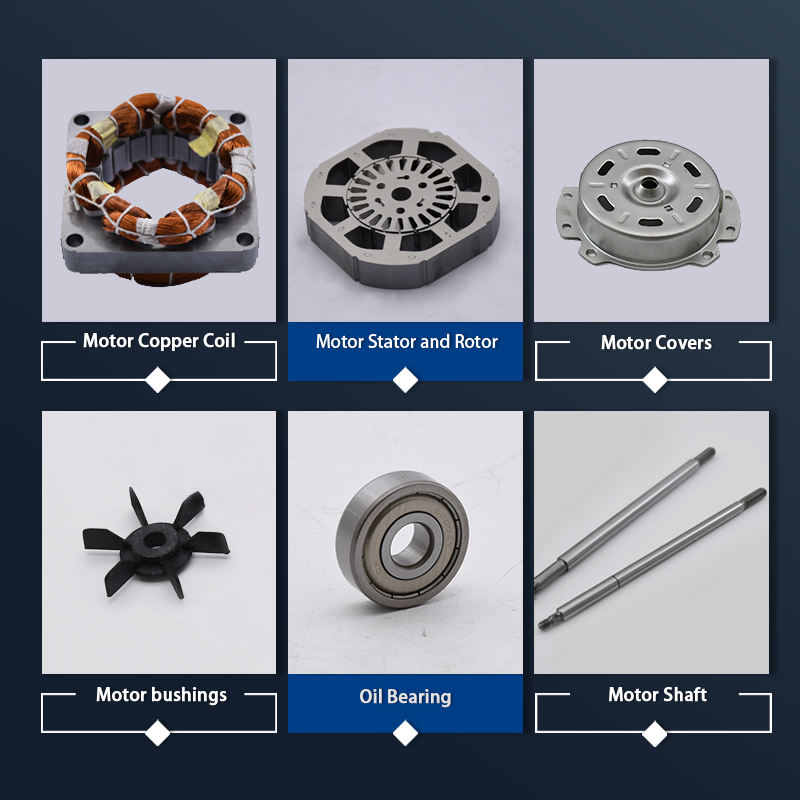 Motor Copper Coil

Motor Stator and Rotor

Motor Covers

Motor bushings

Oil Bearing

Motor Shaft