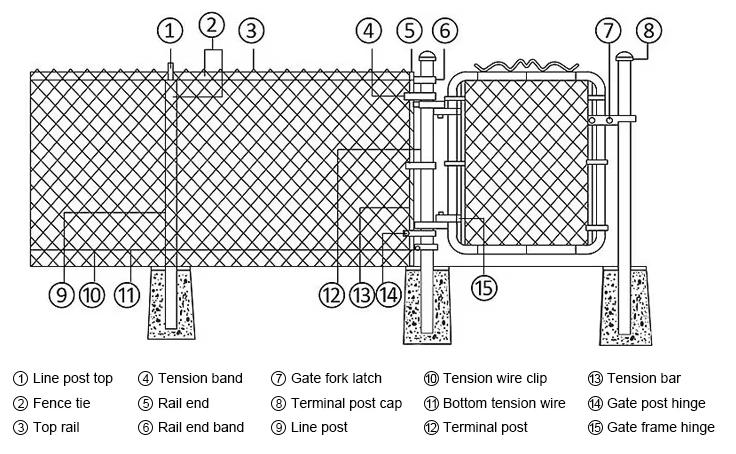 ① ② ③ ④ ⑤ ⑥ ⑦ ⑧

⑨ ⑩ ⑪ ⑫ ⑬ ⑭ ⑮

① Line post top
② Fence tie
③ Top rail

④ Tension band
⑤ Rail end
⑥ Rail end band

⑦ Gate fork latch
⑧ Terminal post cap
⑨ Line post

⑩ Tension wire clip
⑪ Bottom tension wire
⑫ Terminal post

⑬ Tension bar
⑭ Gate post hinge
⑮ Gate frame hinge