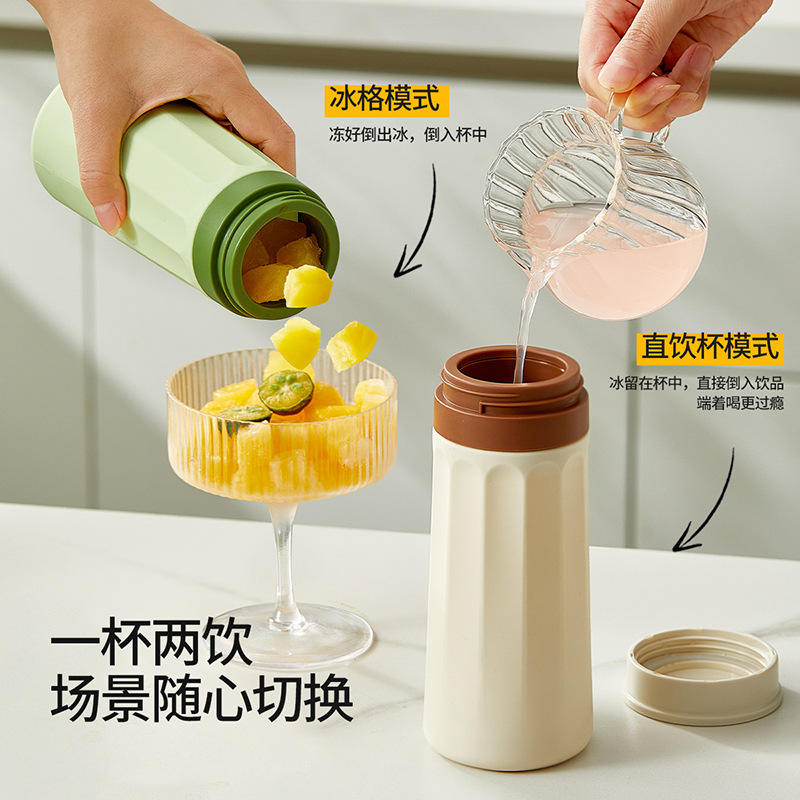 冰格模式
冻好倒出冰，倒入杯中

直饮杯模式
冰留在杯中，直接倒入饮品
端着喝更过瘾

一杯两饮
场景随心切换