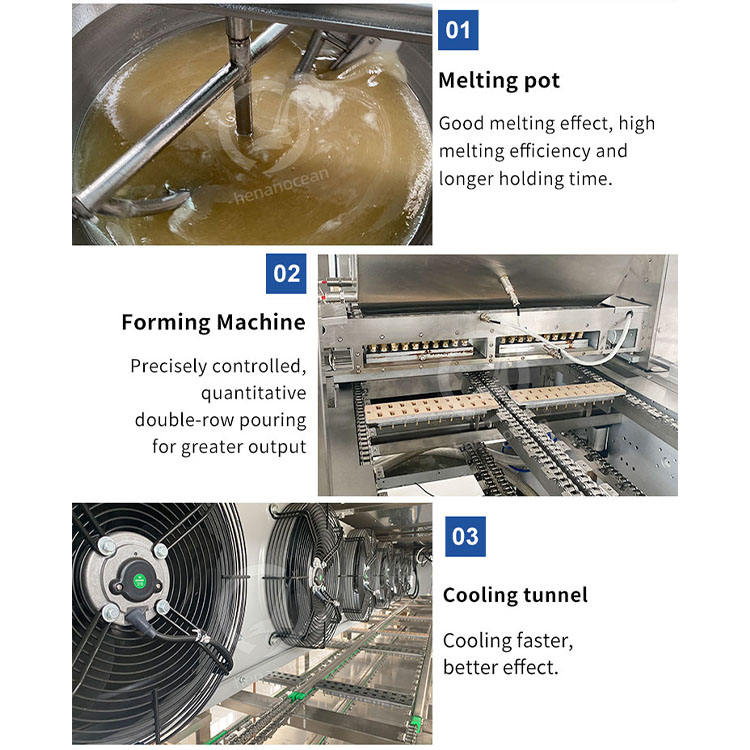 henanocean

01

Melting pot

Good melting effect, high melting efficiency and longer holding time.

02

Forming Machine

Precisely controlled, quantitative double-row pouring for greater output

03

Cooling tunnel

Cooling faster, better effect.