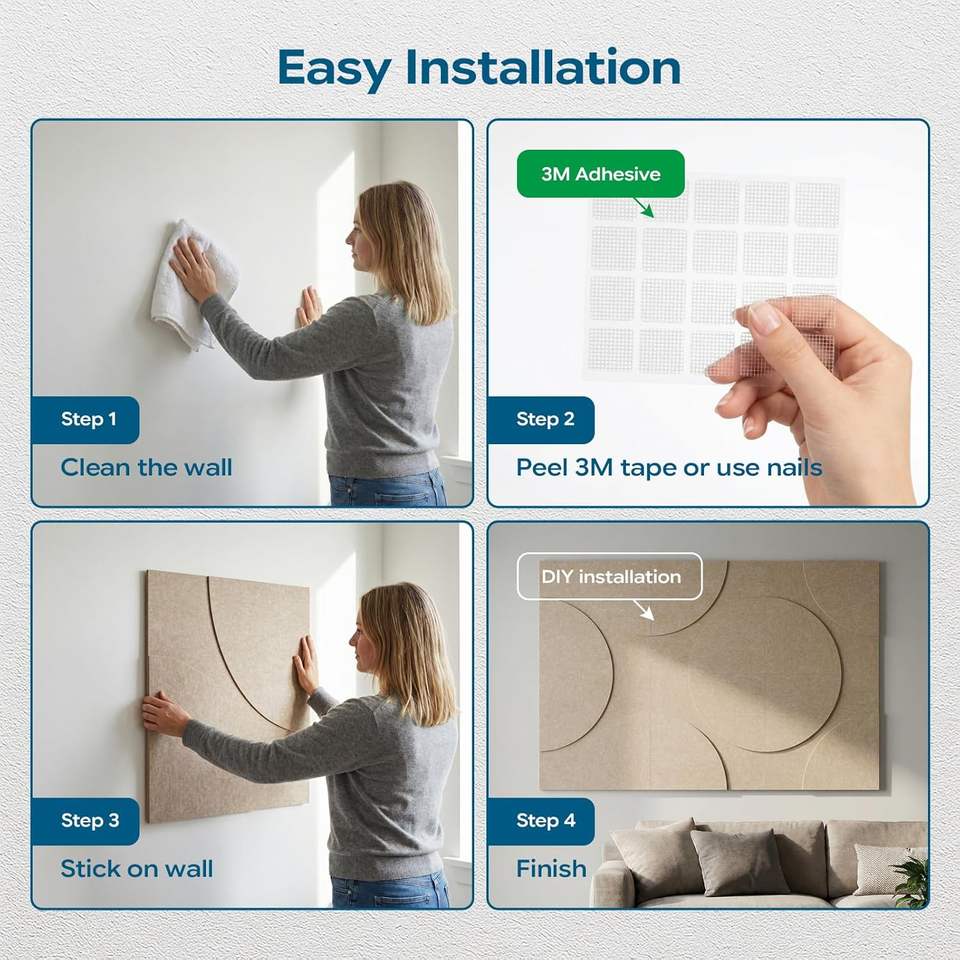 Easy Installation

Step 1
Clean the wall

3M Adhesive
Step 2
Peel 3M tape or use nails

Step 3
Stick on wall

DIY installation
Step 4
Finish