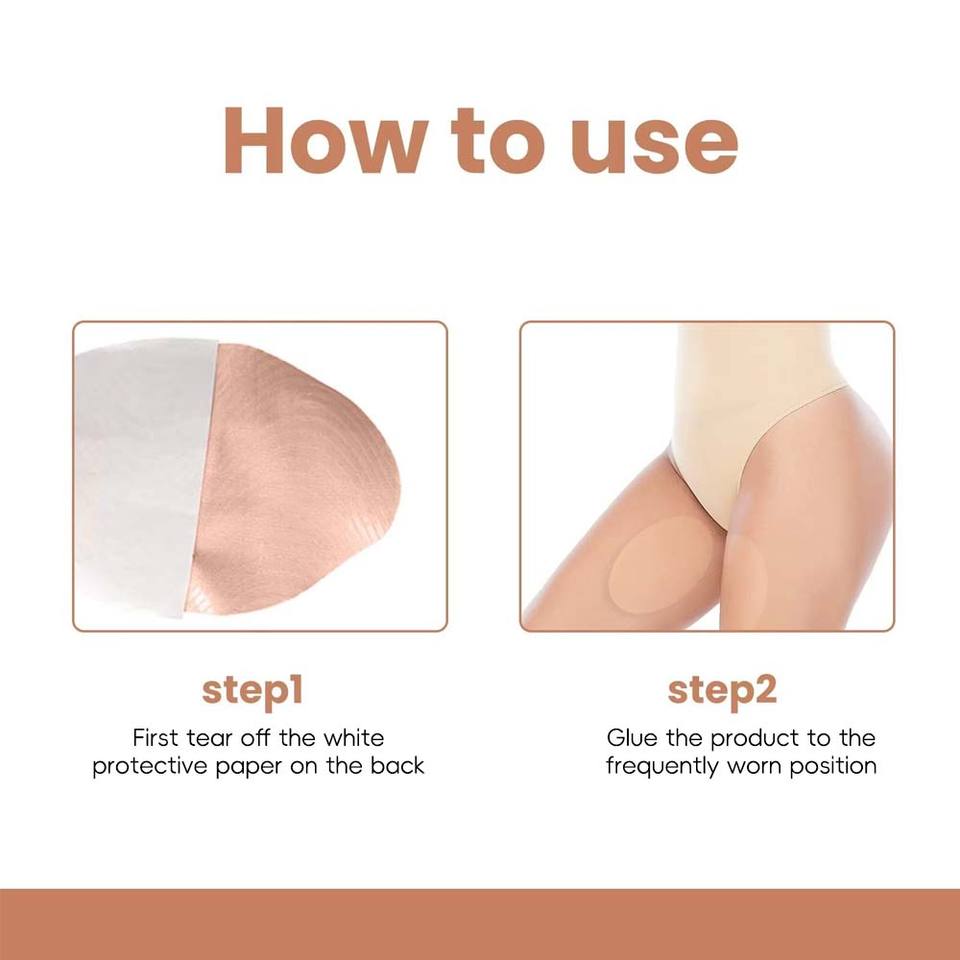 How to use

step1

First tear off the white protective paper on the back

step2

Glue the product to the frequently worn position