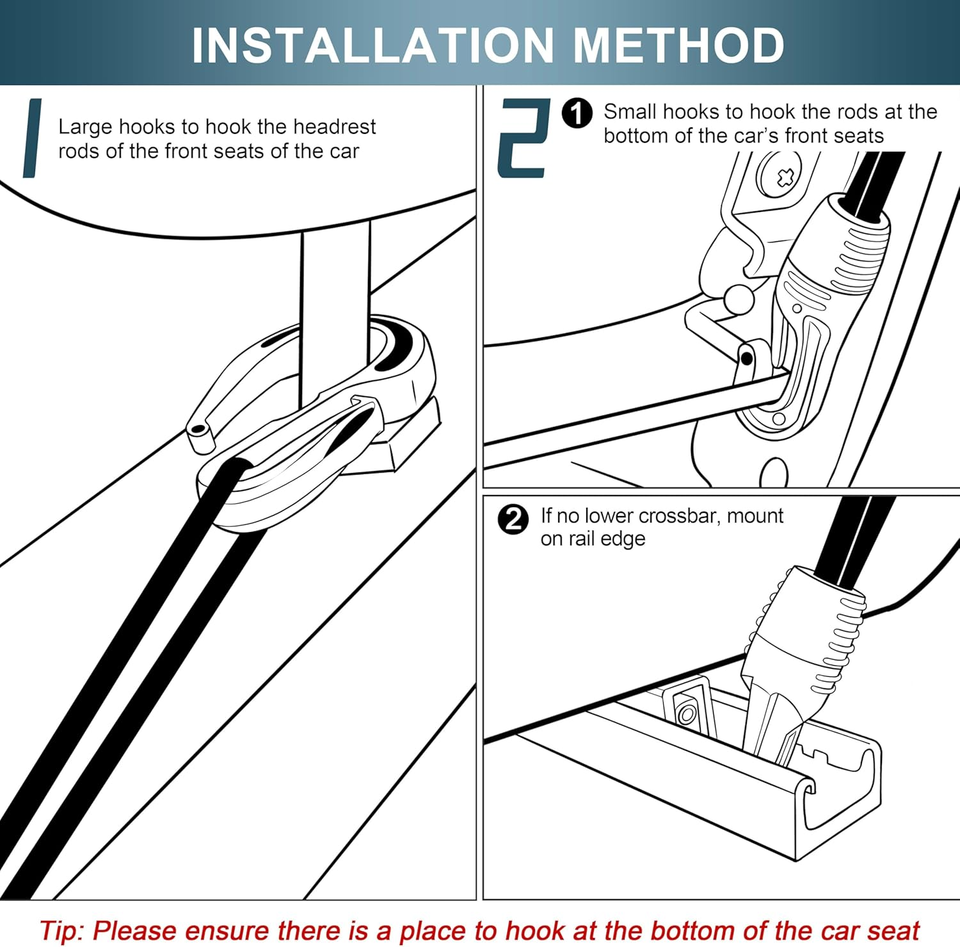 INSTALLATION METHOD

1 Large hooks to hook the headrest rods of the front seats of the car

2 ❶ Small hooks to hook the rods at the bottom of the car's front seats

❷ If no lower crossbar, mount on rail edge

Tip: Please ensure there is a place to hook at the bottom of the car seat