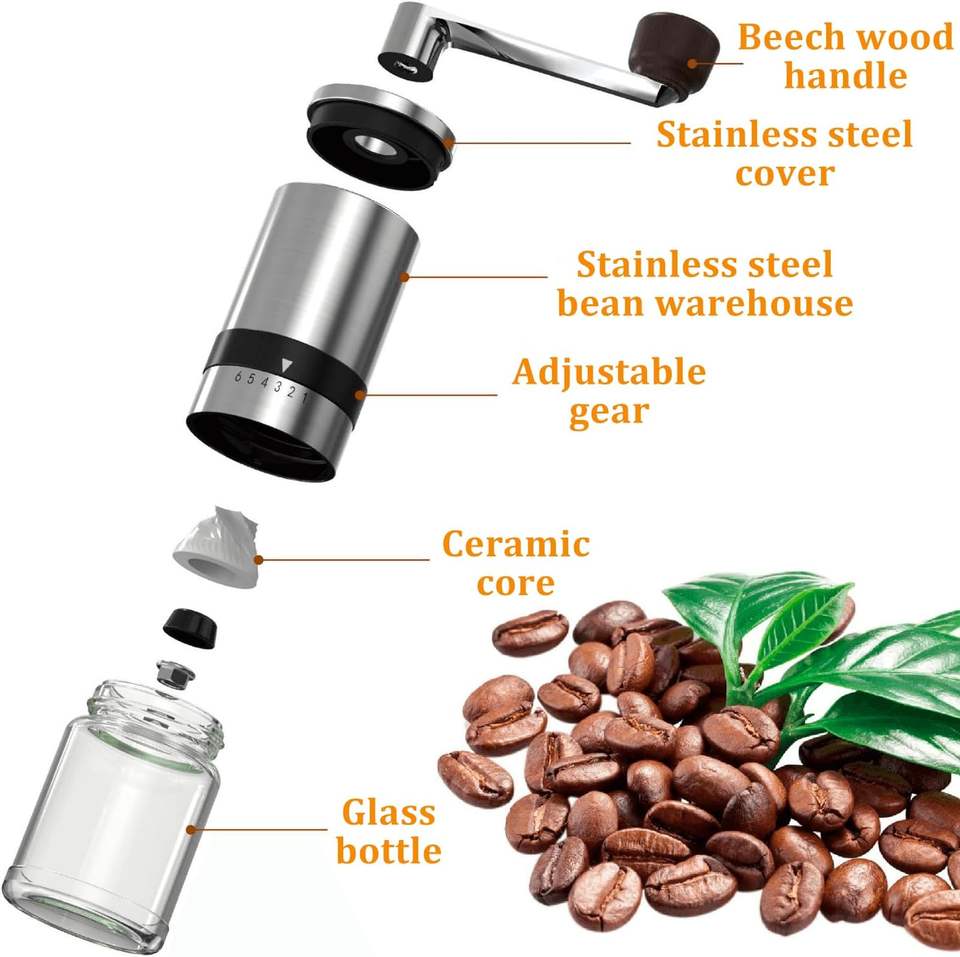 Beech wood handle

Stainless steel cover

Stainless steel bean warehouse

6 5 4 3 2 1

Adjustable gear

Ceramic core

Glass bottle