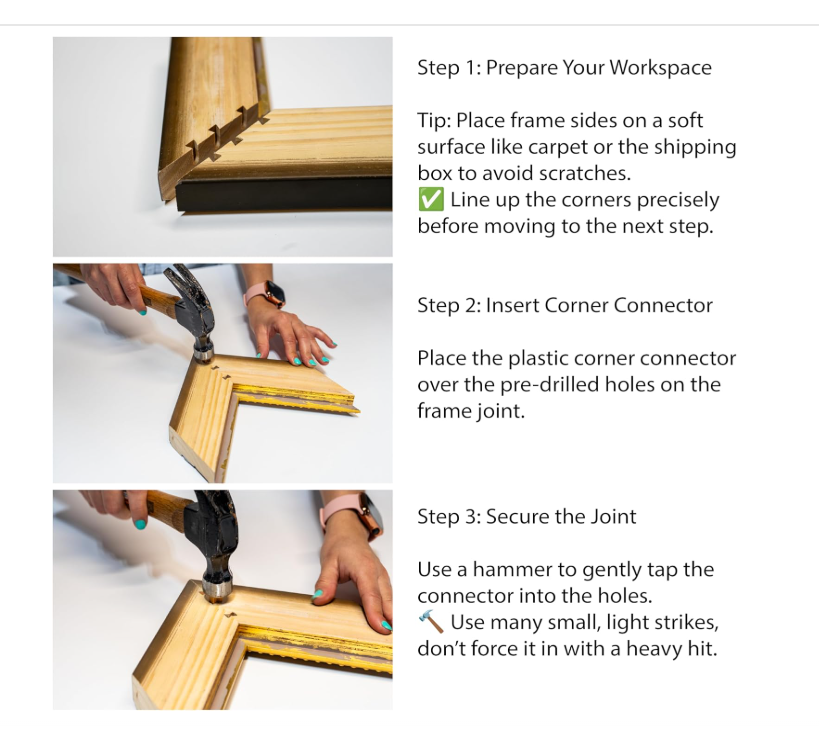 Step 1: Prepare Your Workspace

Tip: Place frame sides on a soft surface like carpet or the shipping box to avoid scratches.
✅ Line up the corners precisely before moving to the next step.

Step 2: Insert Corner Connector

Place the plastic corner connector over the pre-drilled holes on the frame joint.

Step 3: Secure the Joint

Use a hammer to gently tap the connector into the holes.
🔨 Use many small, light strikes, don't force it in with a heavy hit.