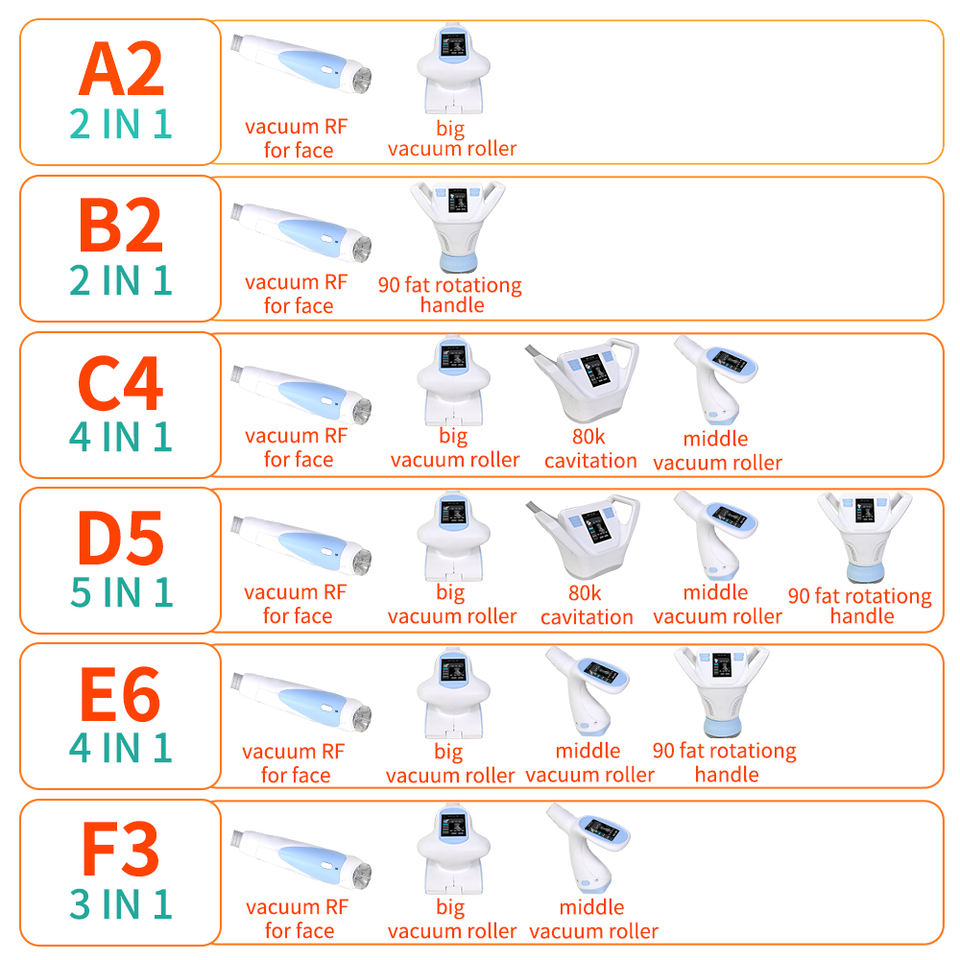 A2
2 IN 1

vacuum RF for face

big vacuum roller

B2
2 IN 1

vacuum RF for face

90 fat rotationg handle

C4
4 IN 1

vacuum RF for face

big vacuum roller

80k cavitation

middle vacuum roller

D5
5 IN 1

vacuum RF for face

big vacuum roller

80k cavitation

middle vacuum roller

90 fat rotationg handle

E6
4 IN 1

vacuum RF for face

big vacuum roller

middle vacuum roller

90 fat rotationg handle

F3
3 IN 1

vacuum RF for face

big vacuum roller

middle vacuum roller