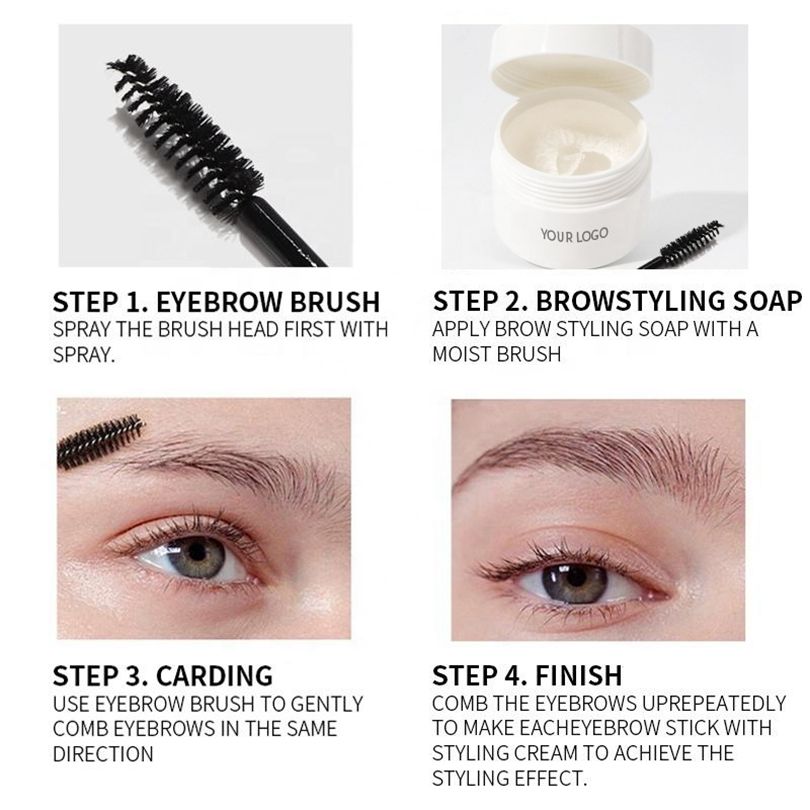 YOUR LOGO

STEP 1. EYEBROW BRUSH
SPRAY THE BRUSH HEAD FIRST WITH SPRAY.

STEP 2. BROWSTYLING SOAP
APPLY BROW STYLING SOAP WITH A MOIST BRUSH

STEP 3. CARDING
USE EYEBROW BRUSH TO GENTLY COMB EYEBROWS IN THE SAME DIRECTION

STEP 4. FINISH
COMB THE EYEBROWS UPREPEATEDLY TO MAKE EACHEYEBROW STICK WITH STYLING CREAM TO ACHIEVE THE STYLING EFFECT.