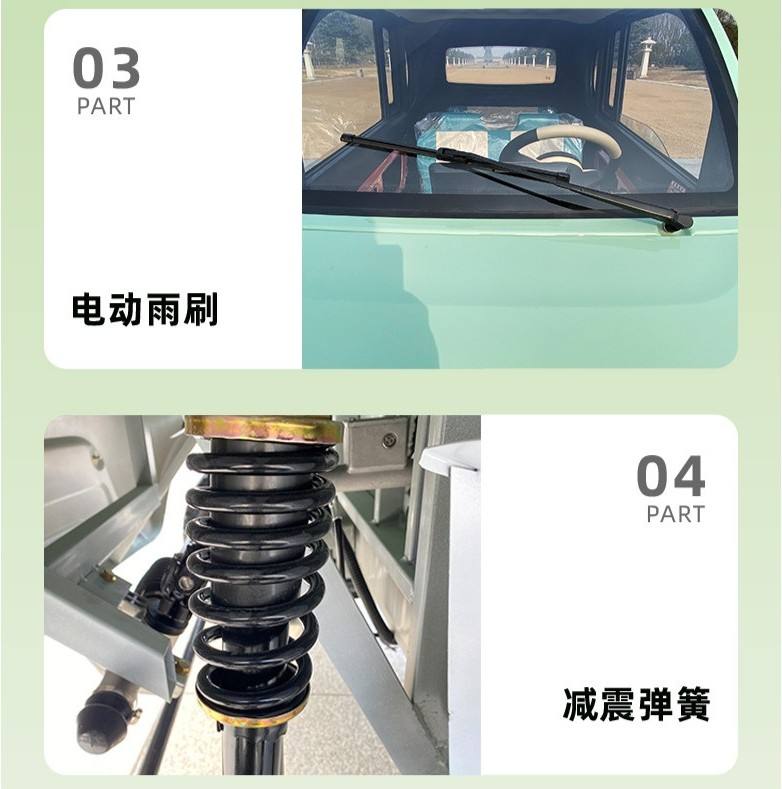 03
PART

电动雨刷

04
PART

减震弹簧