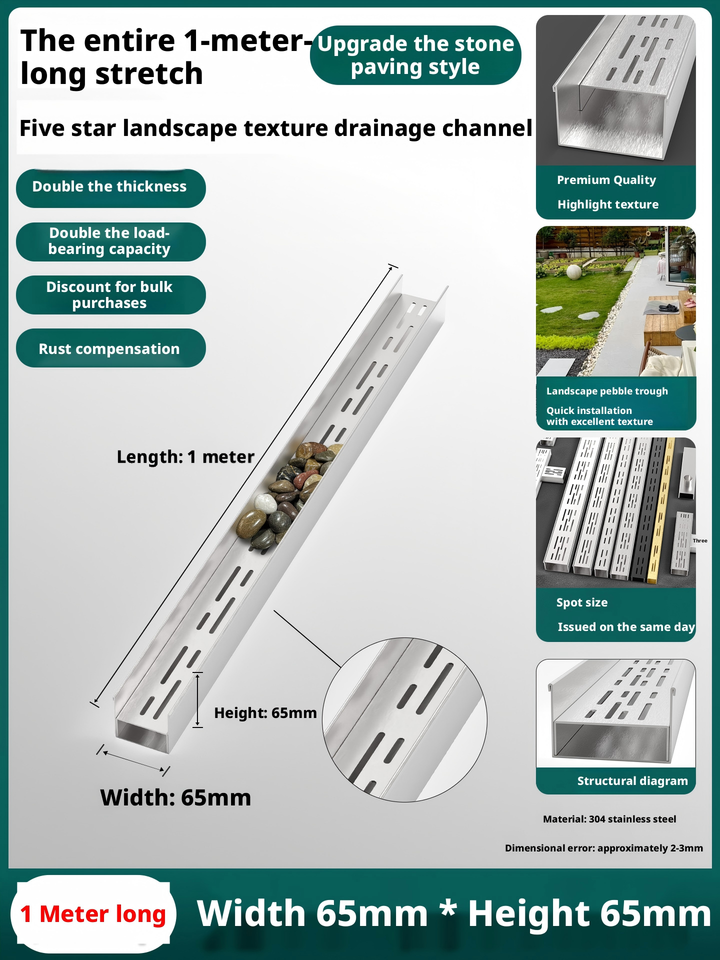 The entire 1-meter-long stretch

Upgrade the stone paving style

Five star landscape texture drainage channel

Double the thickness

Double the load-bearing capacity

Discount for bulk purchases

Rust compensation

Length: 1 meter

Height: 65mm

Width: 65mm

Premium Quality

Highlight texture

Landscape pebble trough

Quick installation with excellent texture

Three

Spot size

Issued on the same day

Structural diagram

Material: 304 stainless steel

Dimensional error: approximately 2-3mm

1 Meter long

Width 65mm * Height 65mm