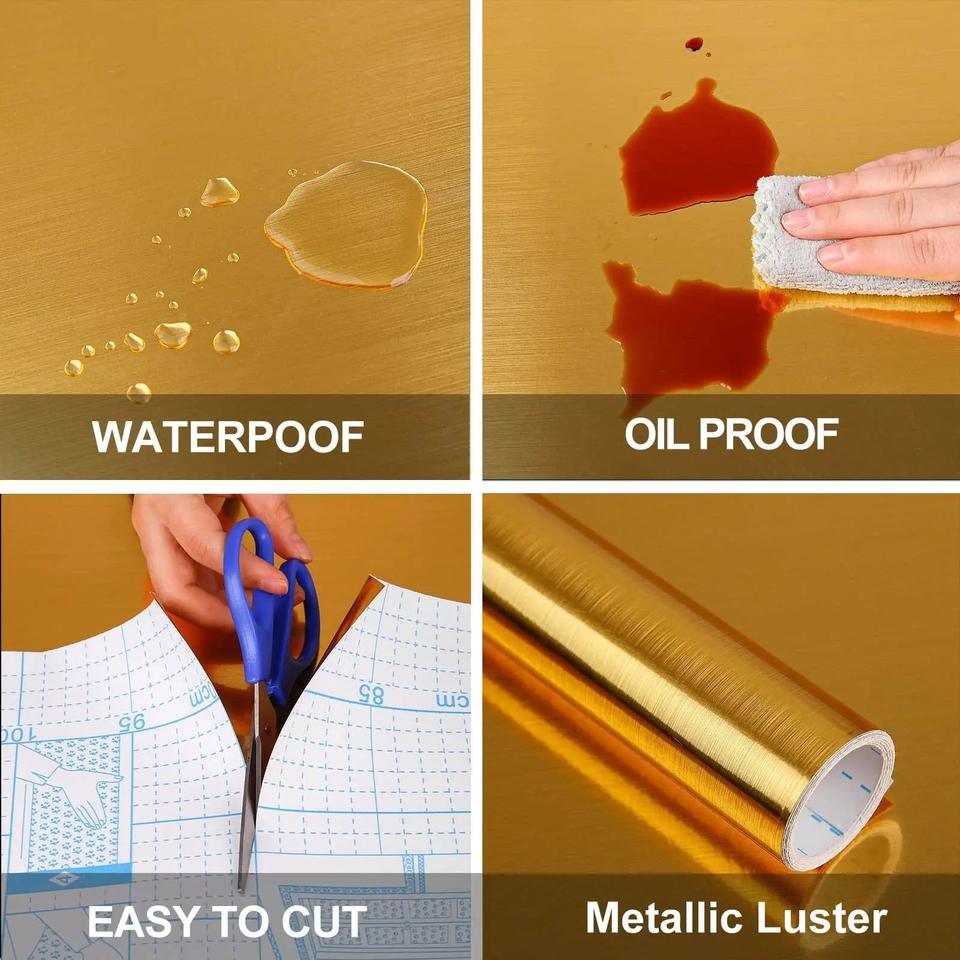 WATERPOOF

OIL PROOF

100
95
cm
85
cm

EASY TO CUT

Metallic Luster