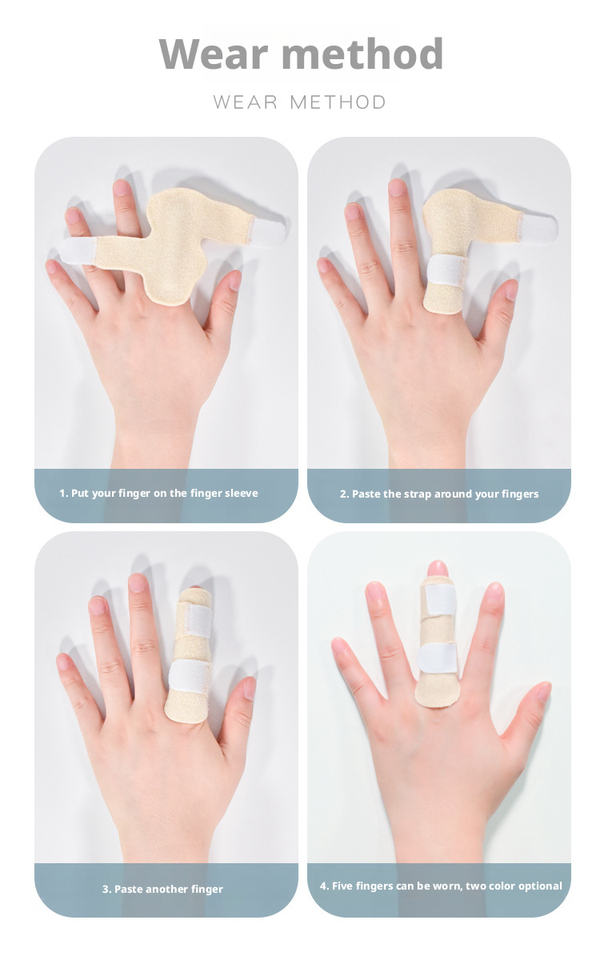 Wear method

WEAR METHOD

1. Put your finger on the finger sleeve

2. Paste the strap around your fingers

3. Paste another finger

4. Five fingers can be worn, two color optional